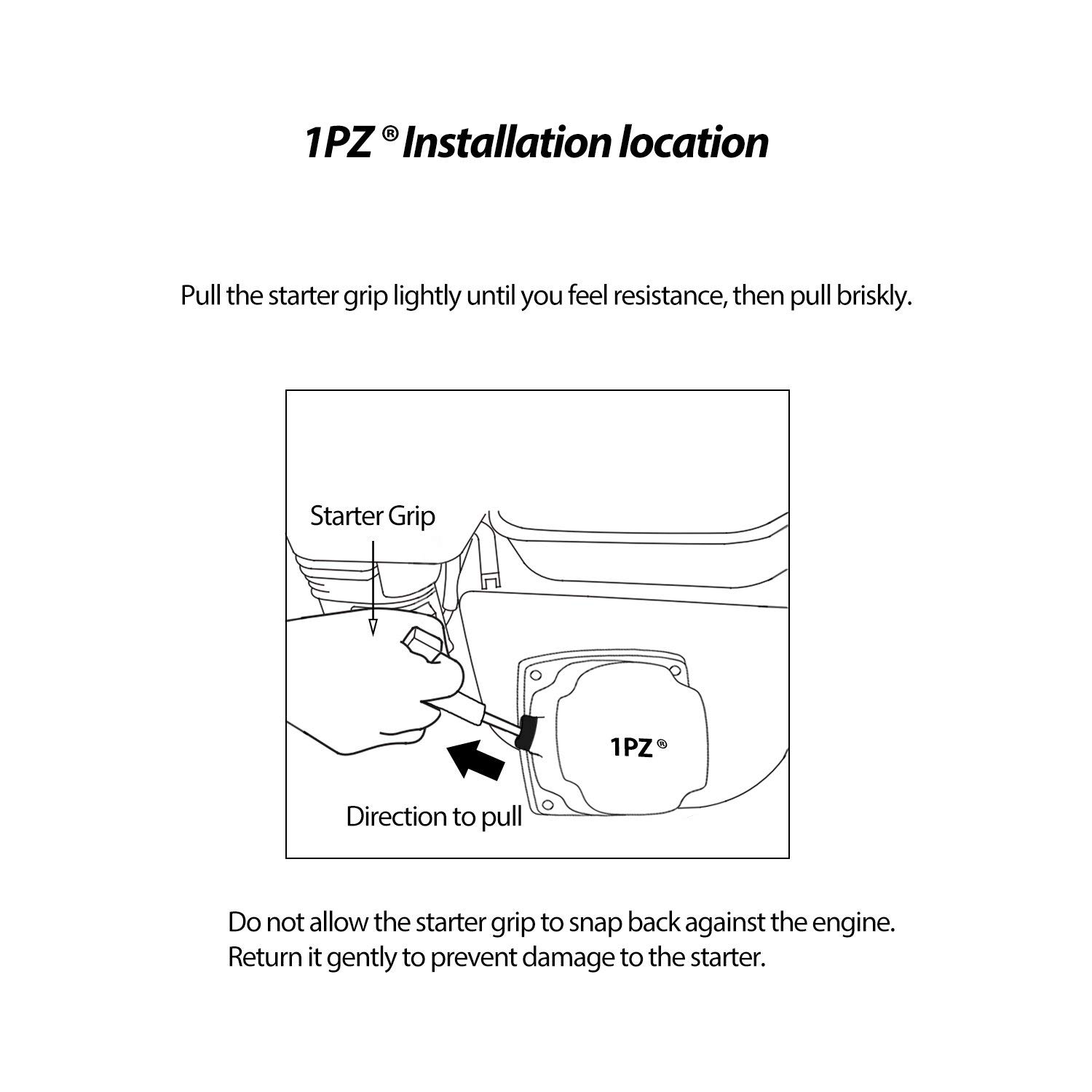 1PZ ® Installation location

Pull the starter grip lightly until you feel resistance, then pull briskly.

Starter Grip

1PZ ®

Direction to pull

Do not allow the starter grip to snap back against the engine.
Return it gently to prevent damage to the starter.