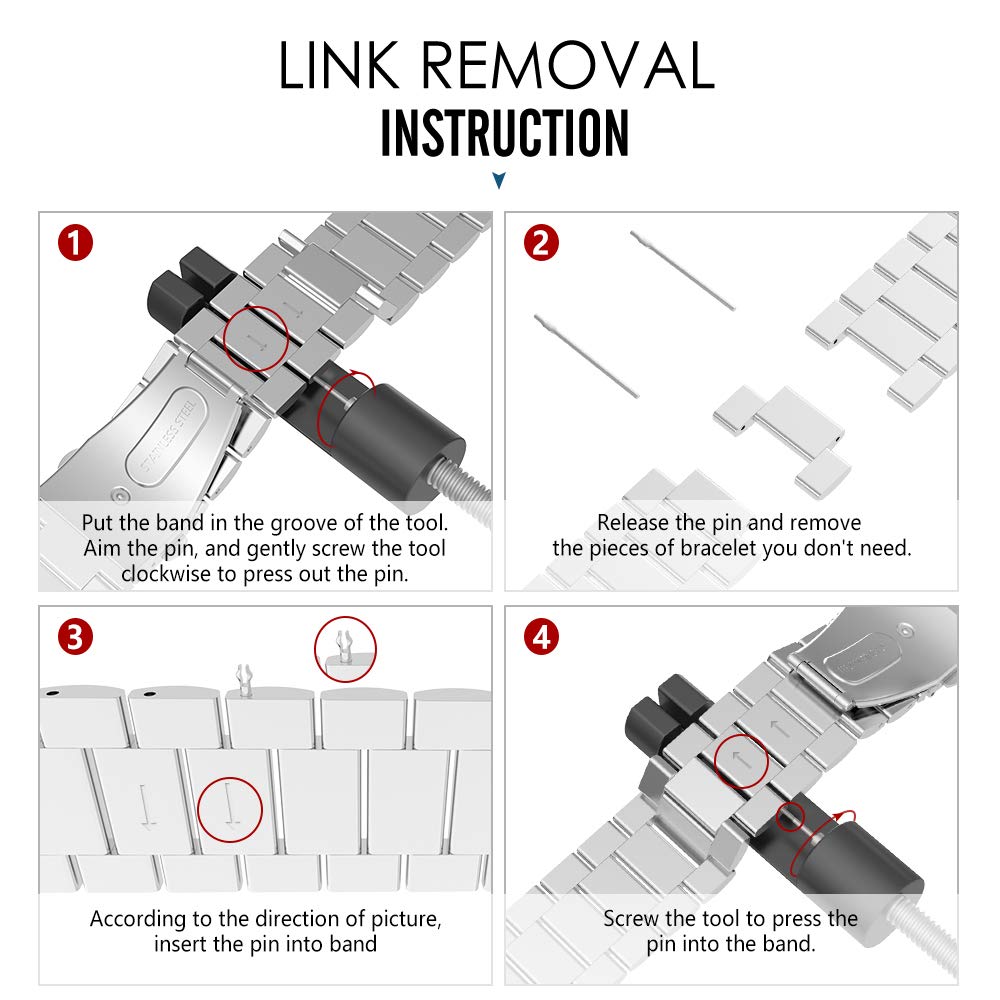 LINK REMOVAL
INSTRUCTION

1
STAINLESS STEEL
Put the band in the groove of the tool. Aim the pin, and gently screw the tool clockwise to press out the pin.

2
Release the pin and remove the pieces of bracelet you don't need.

3
According to the direction of picture, insert the pin into band

4
Screw the tool to press the pin into the band.