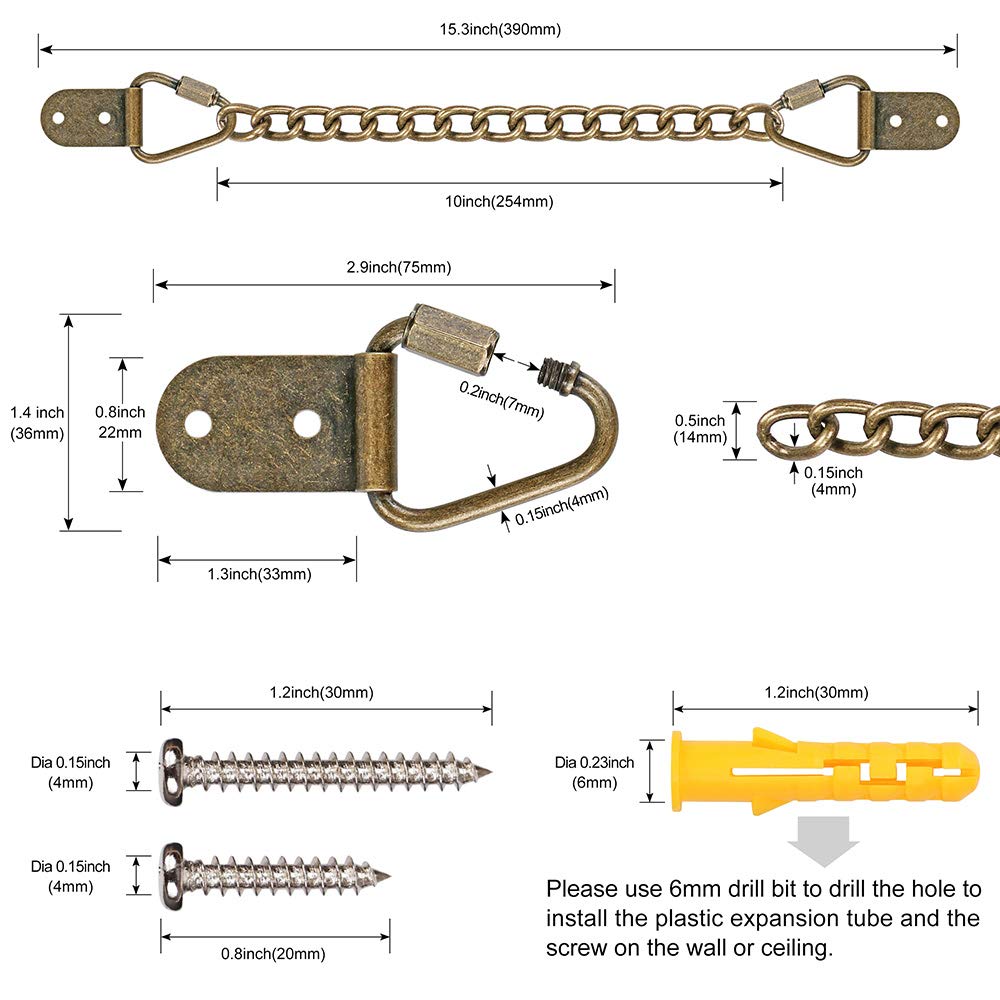 15.3inch(390mm)

10inch(254mm)

2.9inch(75mm)

1.4 inch
(36mm)

0.8inch
22mm

0.2inch(7mm)

0.15inch(4mm)

1.3inch(33mm)

0.5inch
(14mm)

0.15inch
(4mm)

1.2inch(30mm)

Dia 0.15inch
(4mm)

Dia 0.15inch
(4mm)

0.8inch(20mm)

1.2inch(30mm)

Dia 0.23inch
(6mm)

Please use 6mm drill bit to drill the hole to install the plastic expansion tube and the screw on the wall or ceiling.