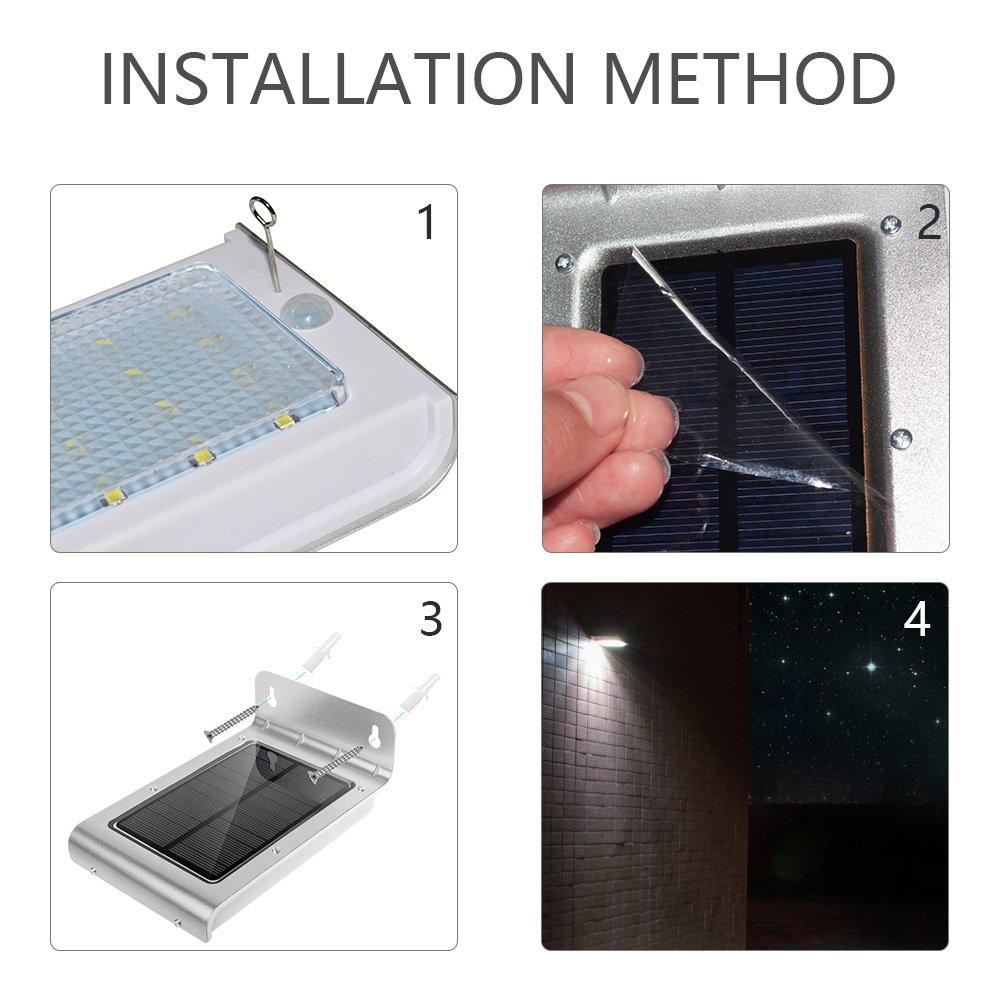 INSTALLATION METHOD

1

2

3

4