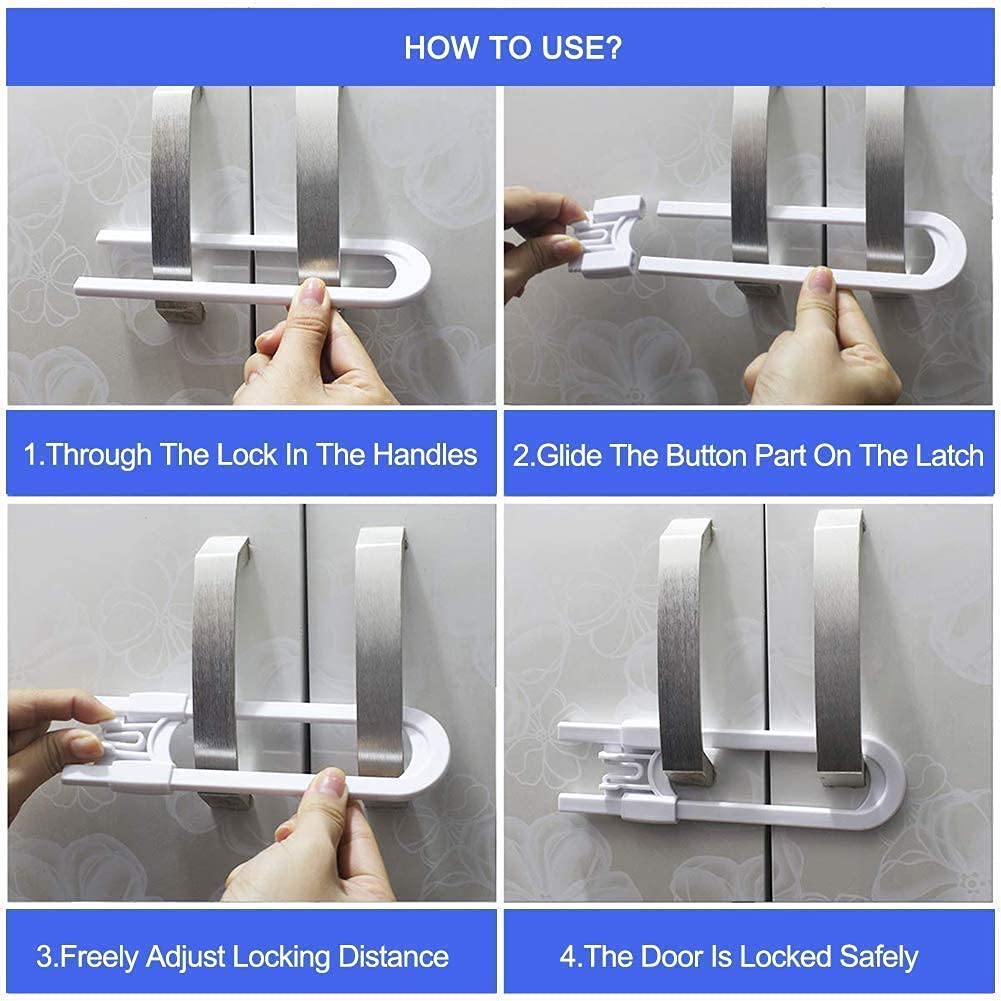 HOW TO USE?

1.Through The Lock In The Handles

2.Glide The Button Part On The Latch

3.Freely Adjust Locking Distance

4.The Door Is Locked Safely