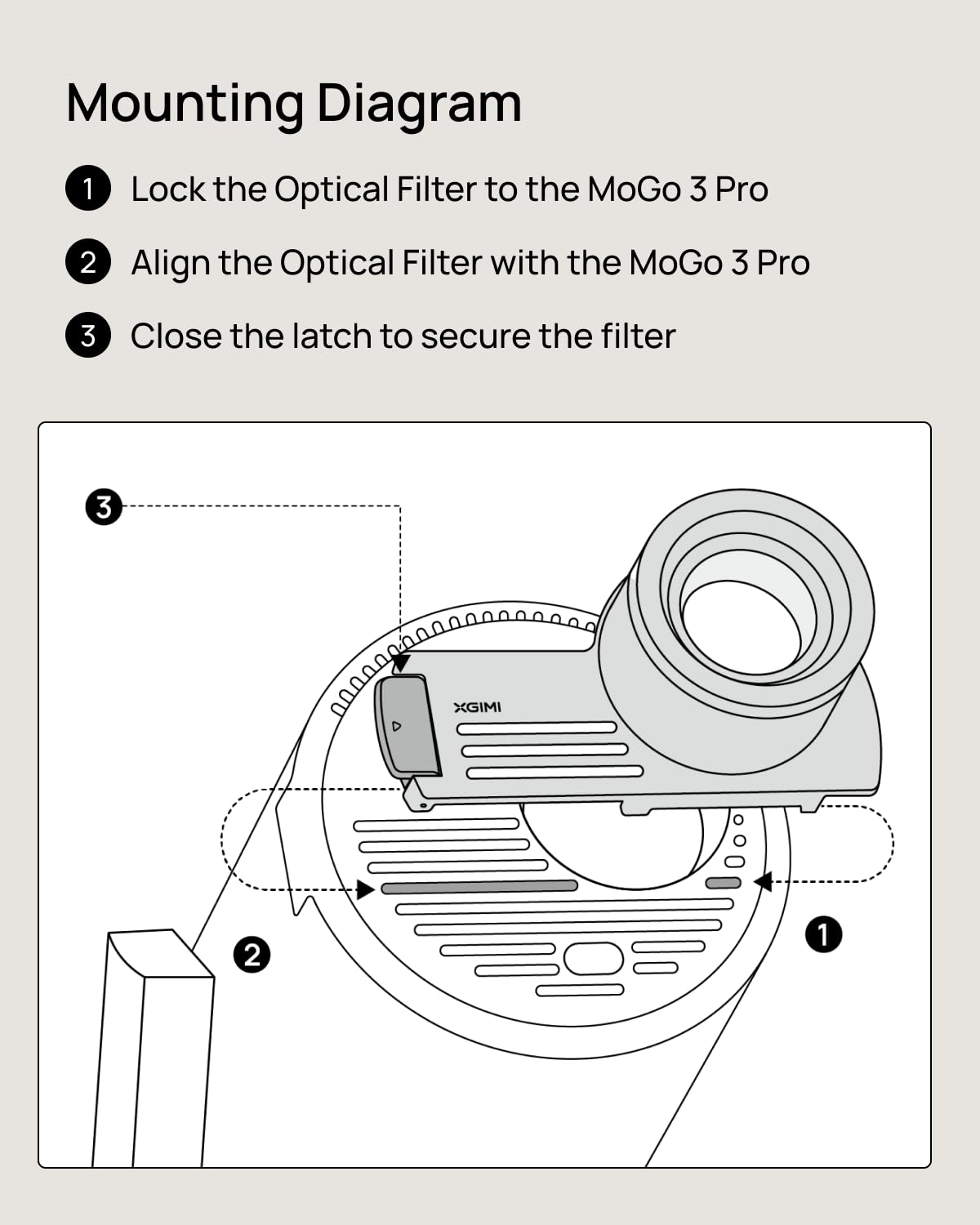 Mounting Diagram

1 Lock the Optical Filter to the MoGo 3 Pro

2 Align the Optical Filter with the MoGo 3 Pro

3 Close the latch to secure the filter

3

XGIMI

2

1