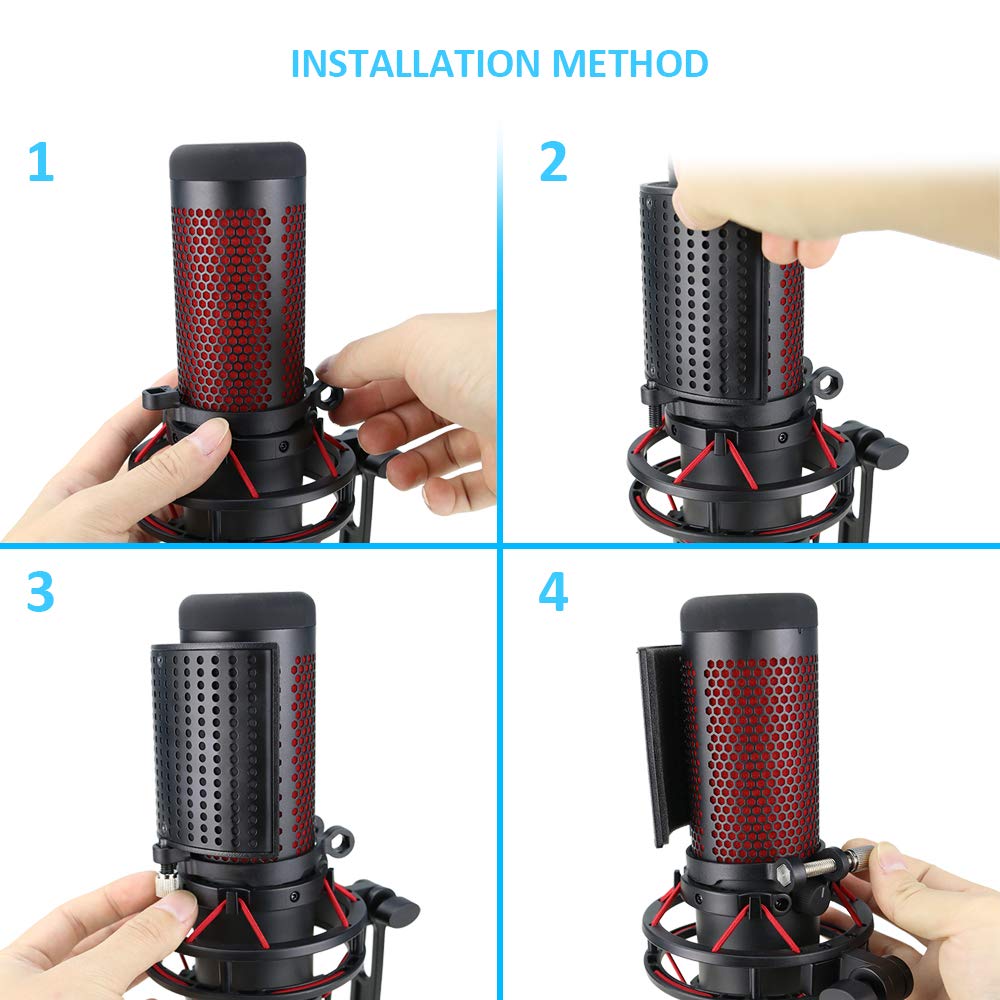 INSTALLATION METHOD

1

2

3

4