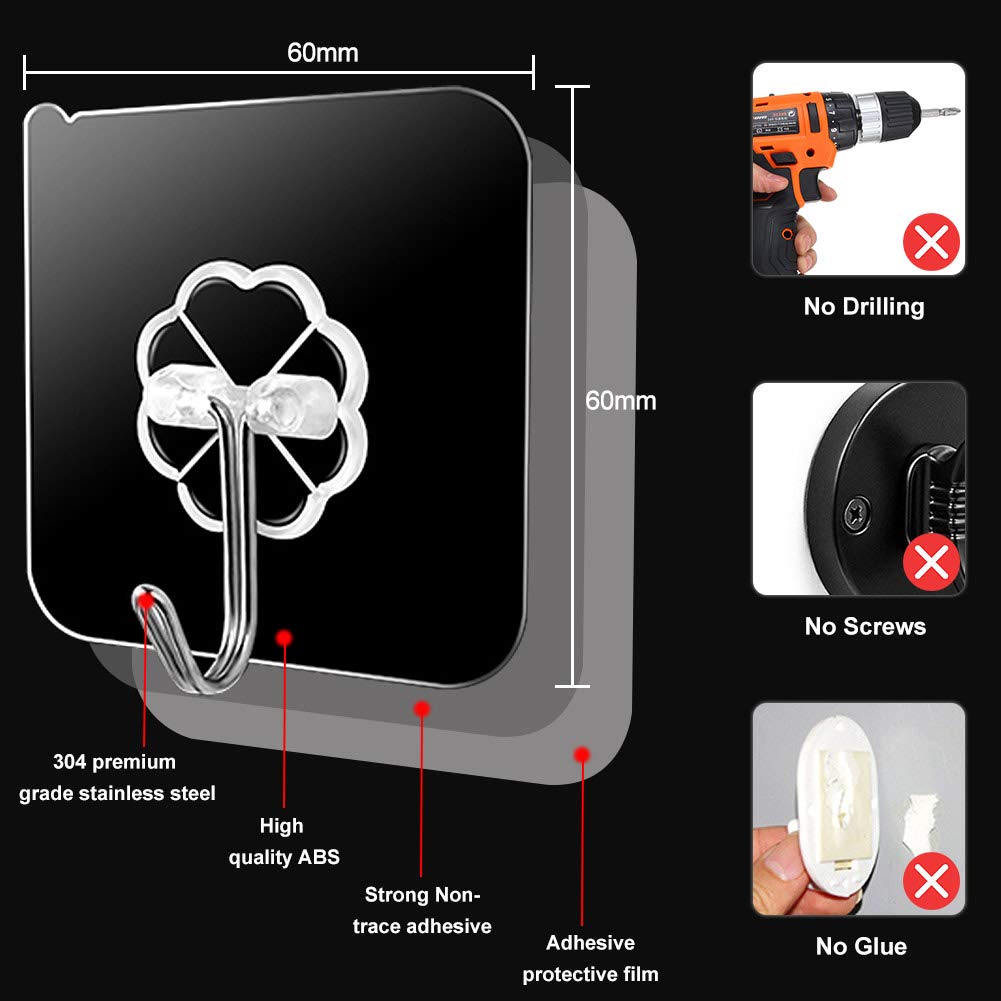 60mm

60mm

304 premium grade stainless steel

High quality ABS

Strong Non-trace adhesive

Adhesive protective film

No Drilling

No Screws

No Glue