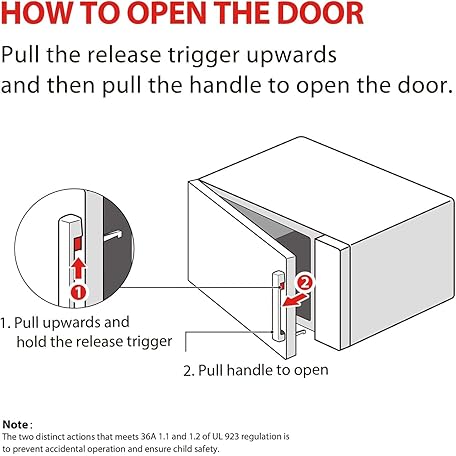 HOW TO OPEN THE DOOR

Pull the release trigger upwards and then pull the handle to open the door.

1

2

1. Pull upwards and hold the release trigger

2. Pull handle to open

Note:
The two distinct actions that meets 36A 1.1 and 1.2 of UL 923 regulation is to prevent accidental operation and ensure child safety.