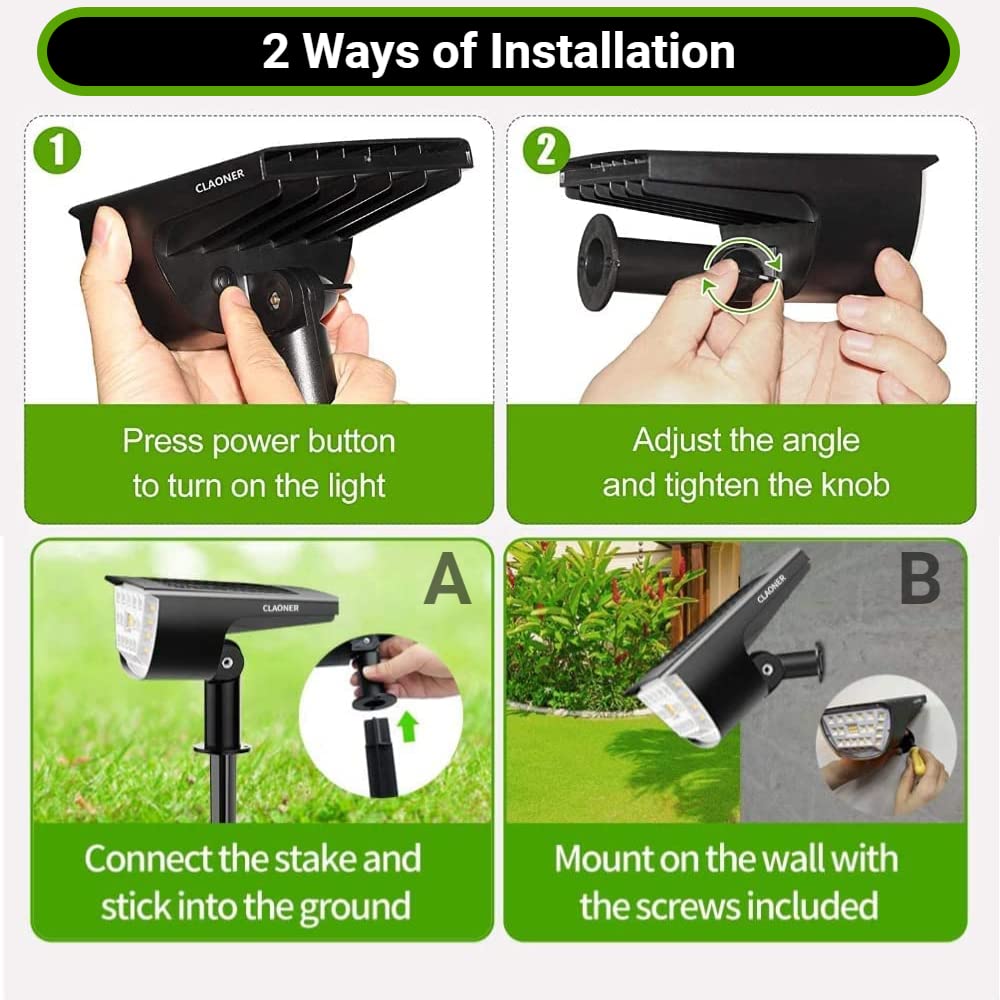 2 Ways of Installation

1

CLAONER

Press power button to turn on the light

2

Adjust the angle and tighten the knob

A

CLAONER

Connect the stake and stick into the ground

B

CLAONER

Mount on the wall with the screws included