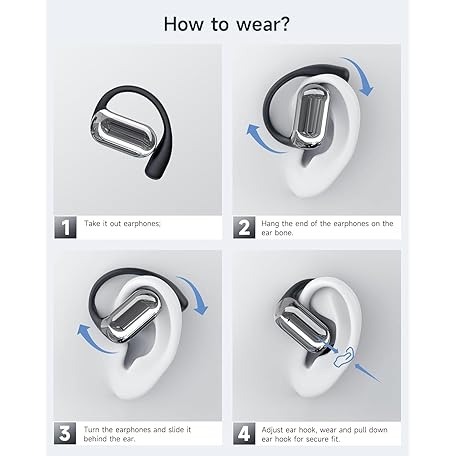 How to wear?

1 Take it out earphones;

2 Hang the end of the earphones on the ear bone.

3 Turn the earphones and slide it behind the ear.

4 Adjust ear hook, wear and pull down ear hook for secure fit.