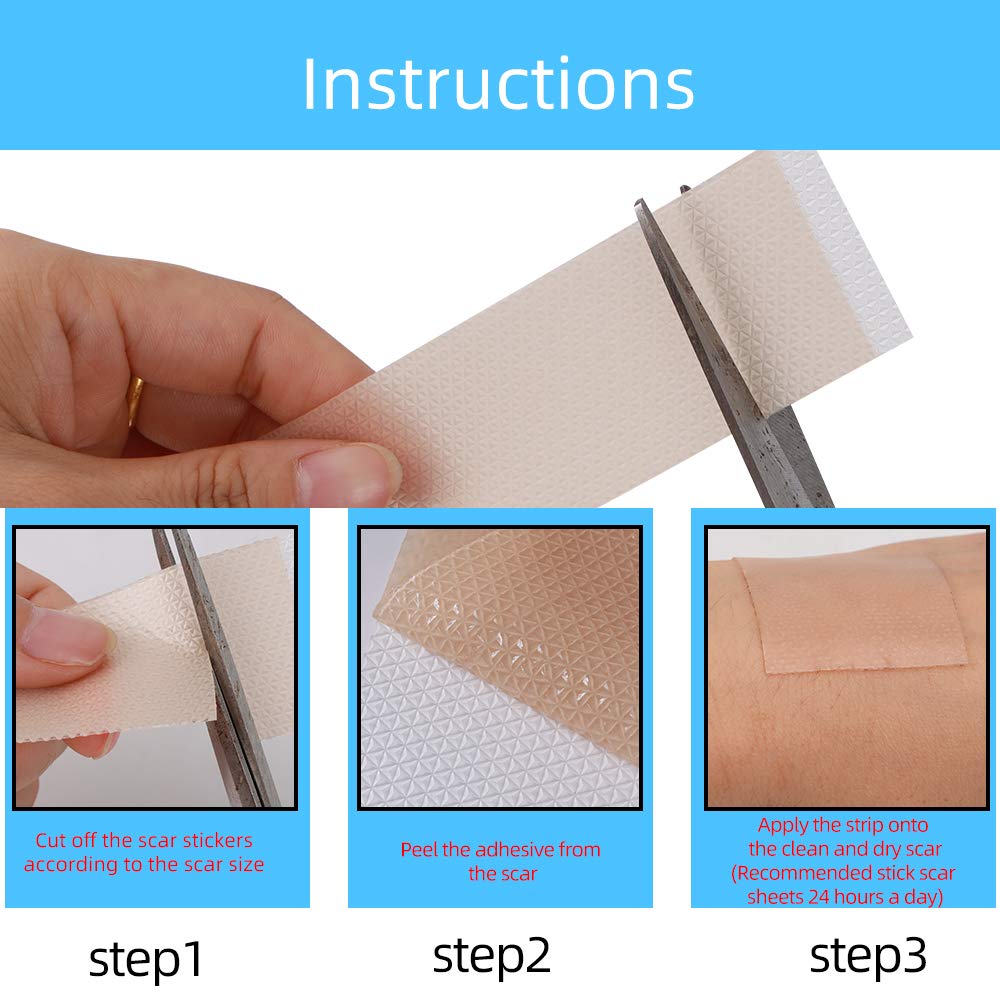 Instructions

Cut off the scar stickers according to the scar size

step1

Peel the adhesive from the scar

step2

Apply the strip onto the clean and dry scar (Recommended stick scar sheets 24 hours a day)

step3