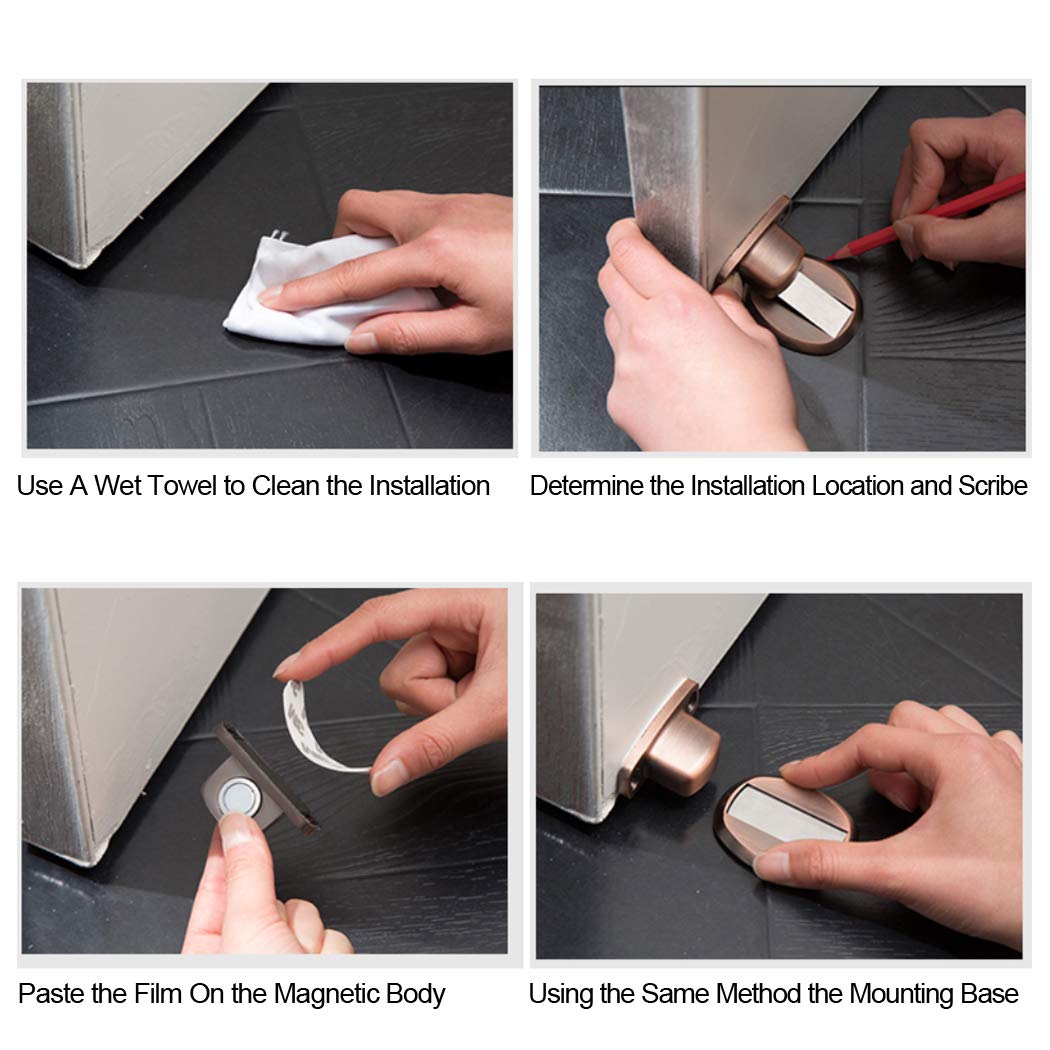 Use A Wet Towel to Clean the Installation

Determine the Installation Location and Scribe

Paste the Film On the Magnetic Body

Using the Same Method the Mounting Base