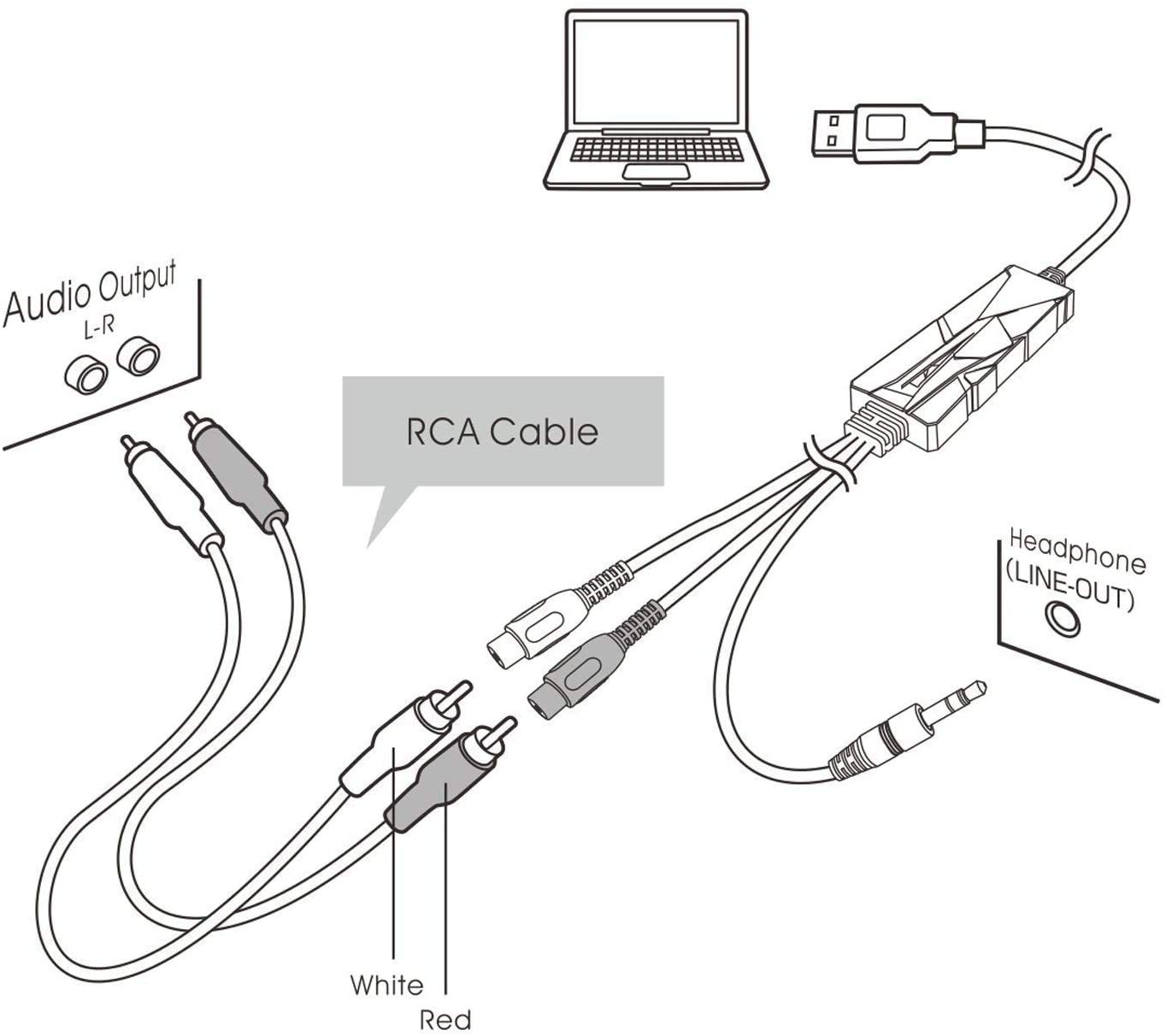 Audio Output
L-R

RCA Cable

Headphone
(LINE-OUT)

White
Red