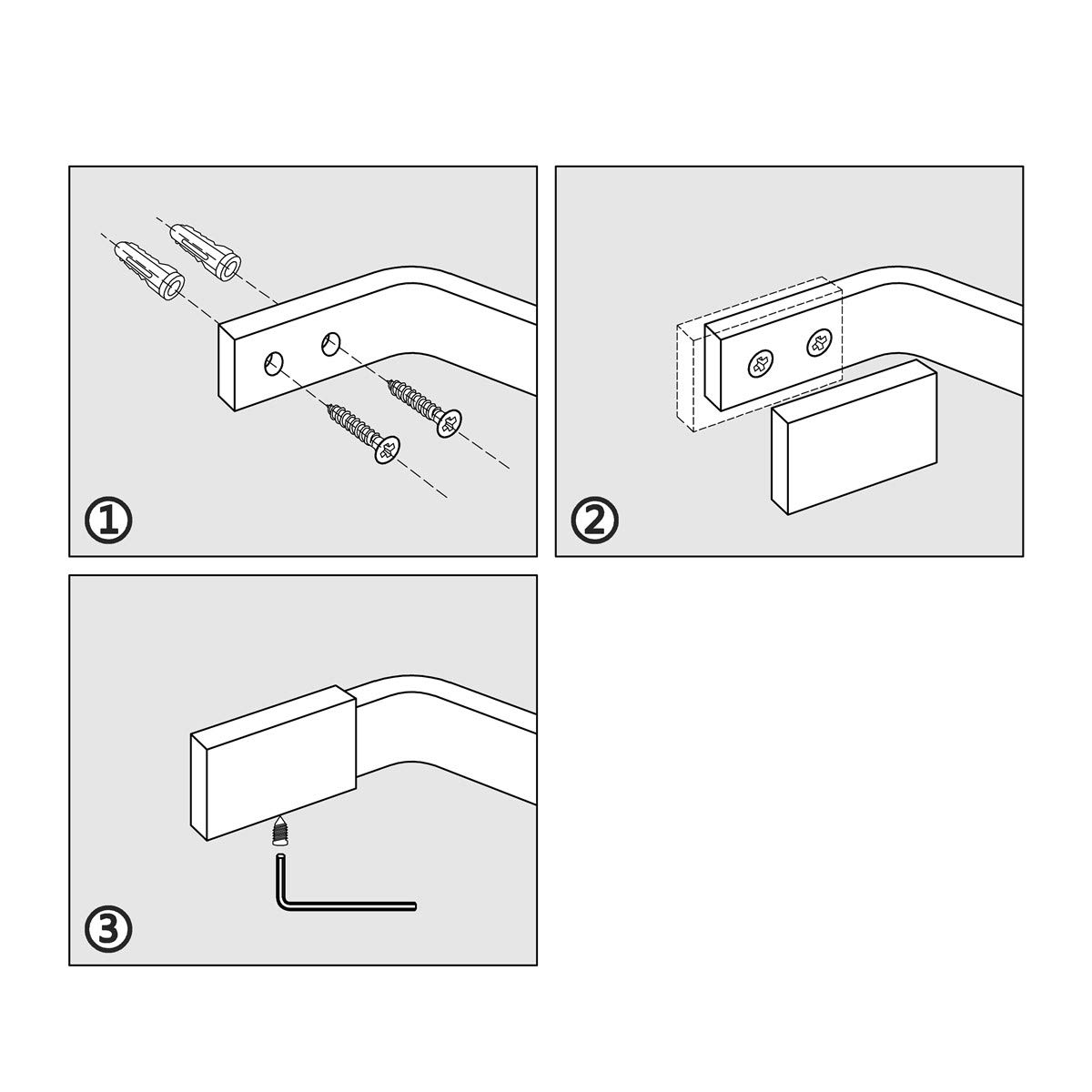 ①

②

③