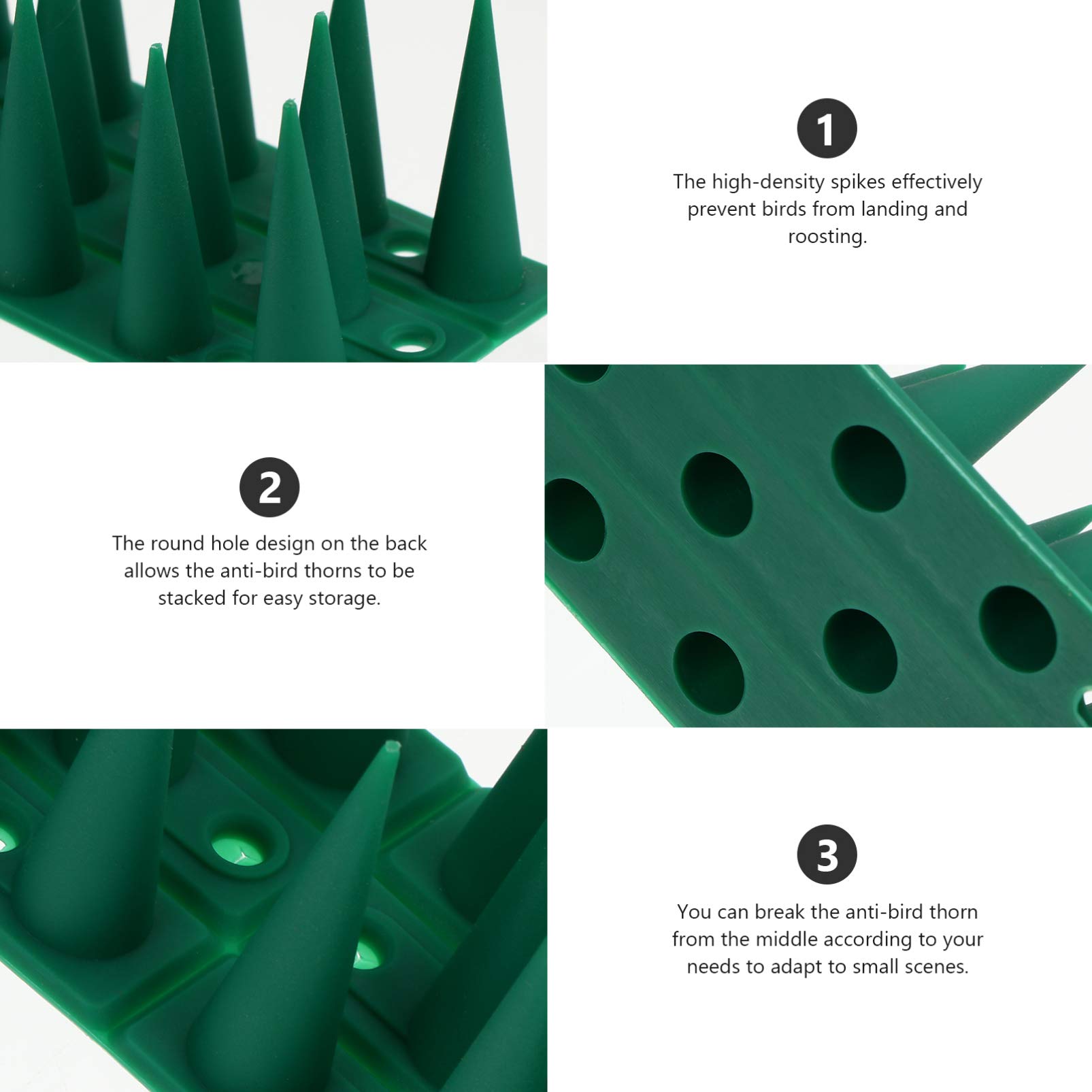 1

The high-density spikes effectively prevent birds from landing and roosting.

2

The round hole design on the back allows the anti-bird thorns to be stacked for easy storage.

3

You can break the anti-bird thorn from the middle according to your needs to adapt to small scenes.