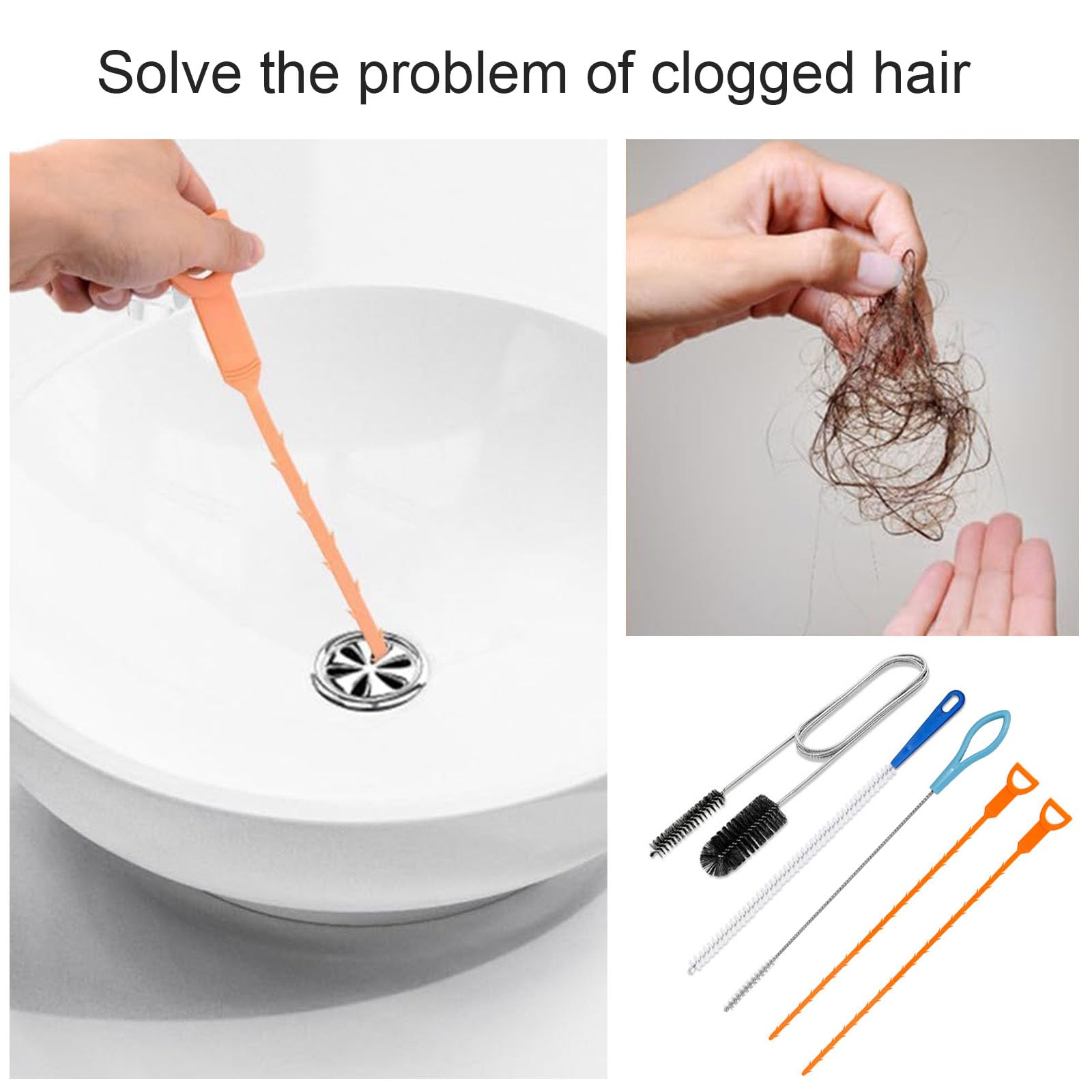 Solve the problem of clogged hair