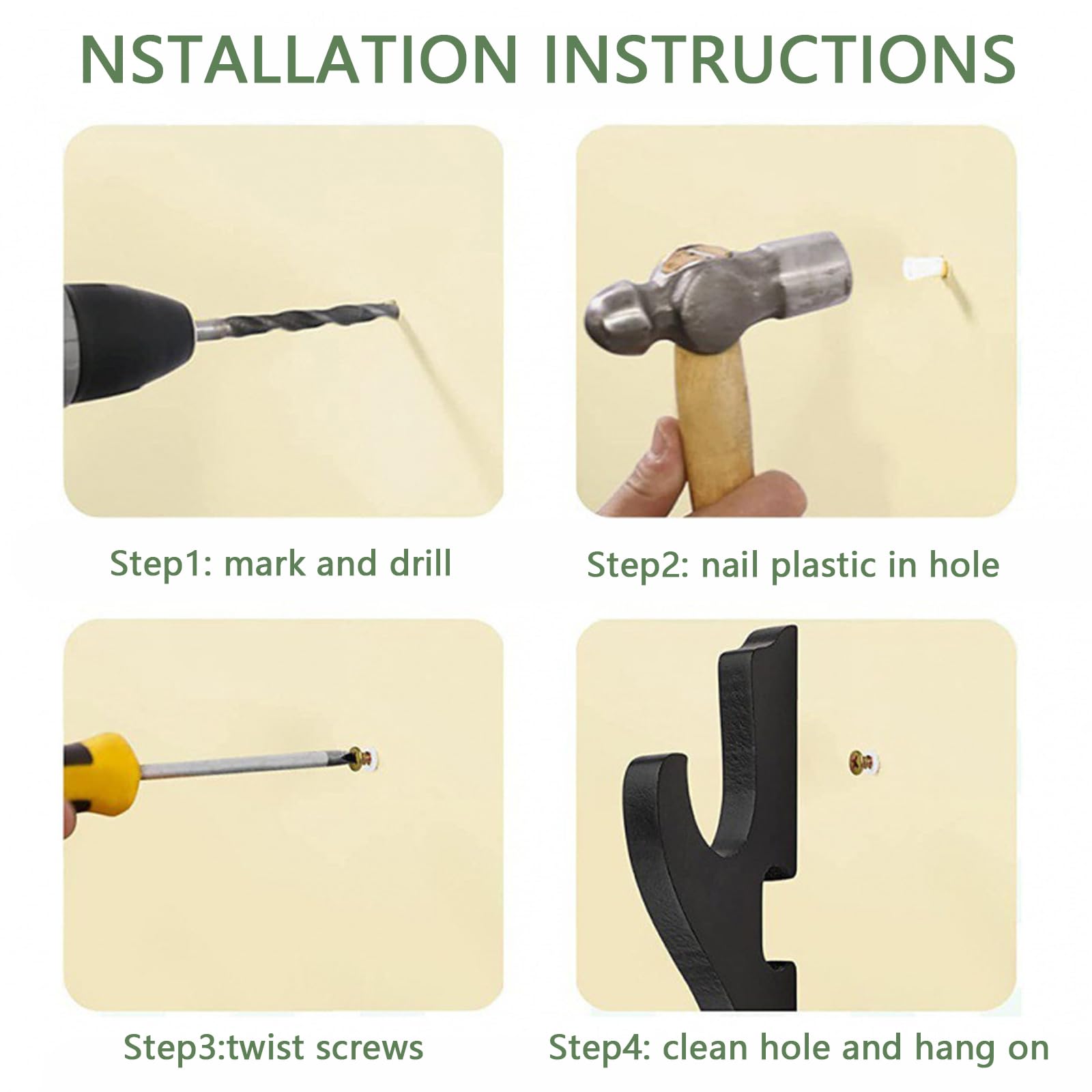 NSTALLATION INSTRUCTIONS

Step1: mark and drill

Step2: nail plastic in hole

Step3:twist screws

Step4: clean hole and hang on