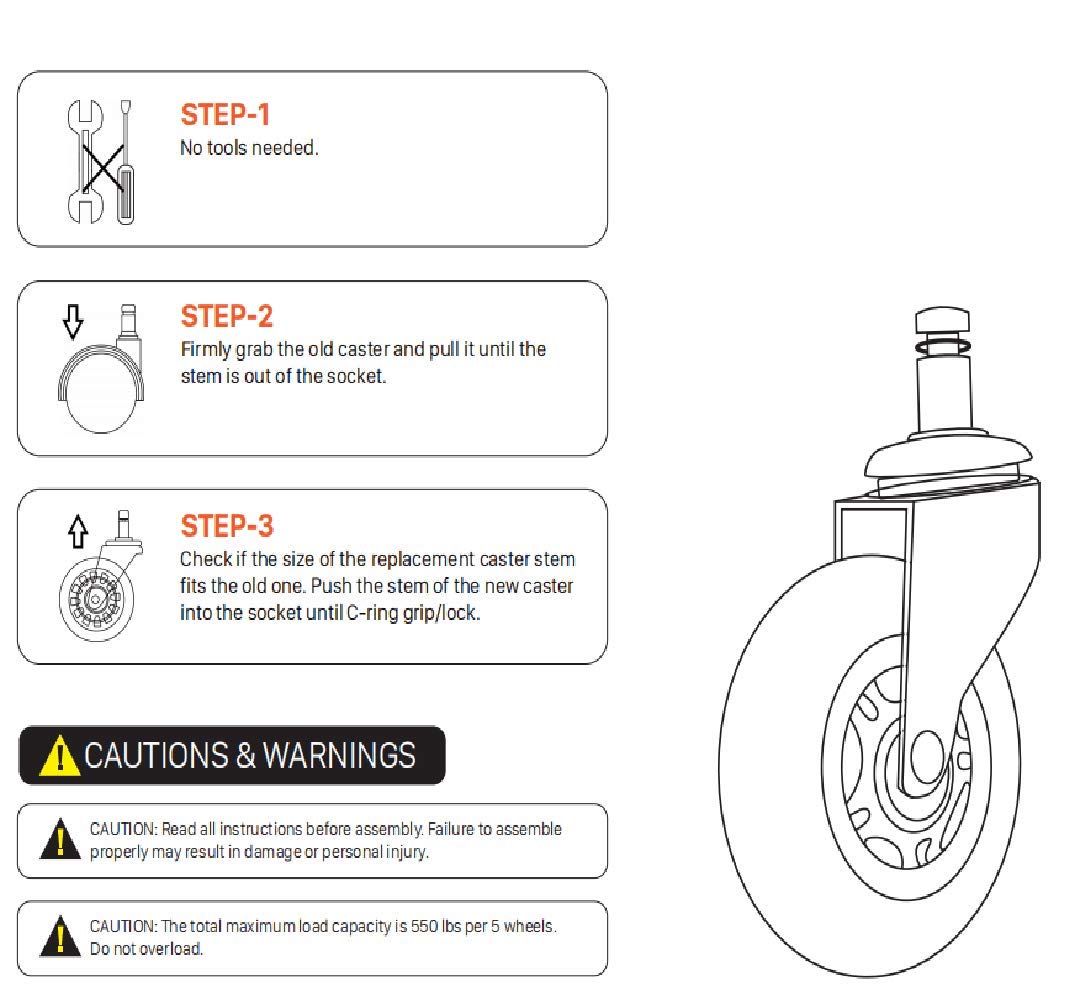 STEP-1
No tools needed.

STEP-2
Firmly grab the old caster and pull it until the stem is out of the socket.

STEP-3
Check if the size of the replacement caster stem fits the old one. Push the stem of the new caster into the socket until C-ring grip/lock.

CAUTIONS & WARNINGS

CAUTION: Read all instructions before assembly. Failure to assemble properly may result in damage or personal injury.

CAUTION: The total maximum load capacity is 550 lbs per 5 wheels. Do not overload.