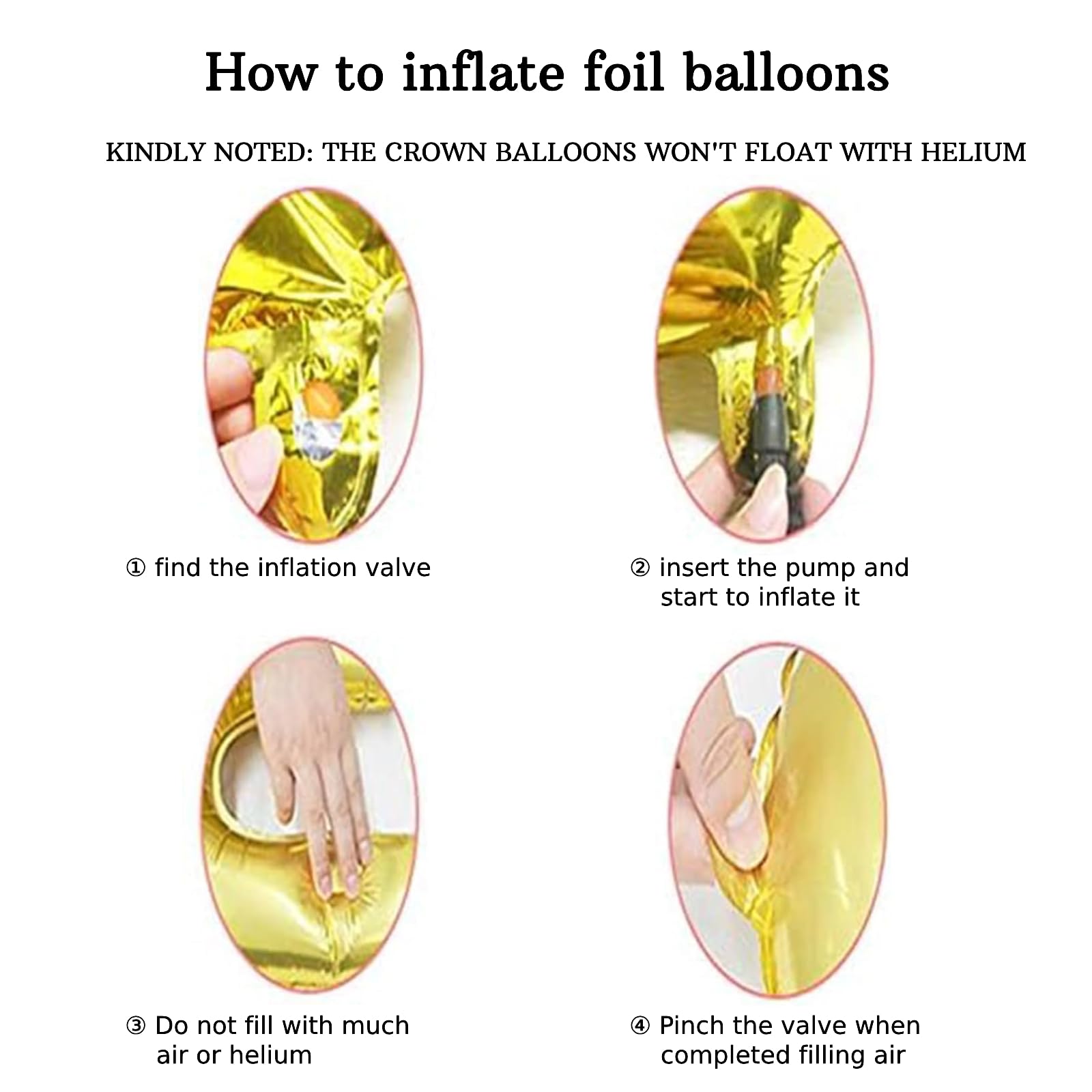 How to inflate foil balloons

KINDLY NOTED: THE CROWN BALLOONS WON'T FLOAT WITH HELIUM

① find the inflation valve

② insert the pump and start to inflate it

③ Do not fill with much air or helium

④ Pinch the valve when completed filling air