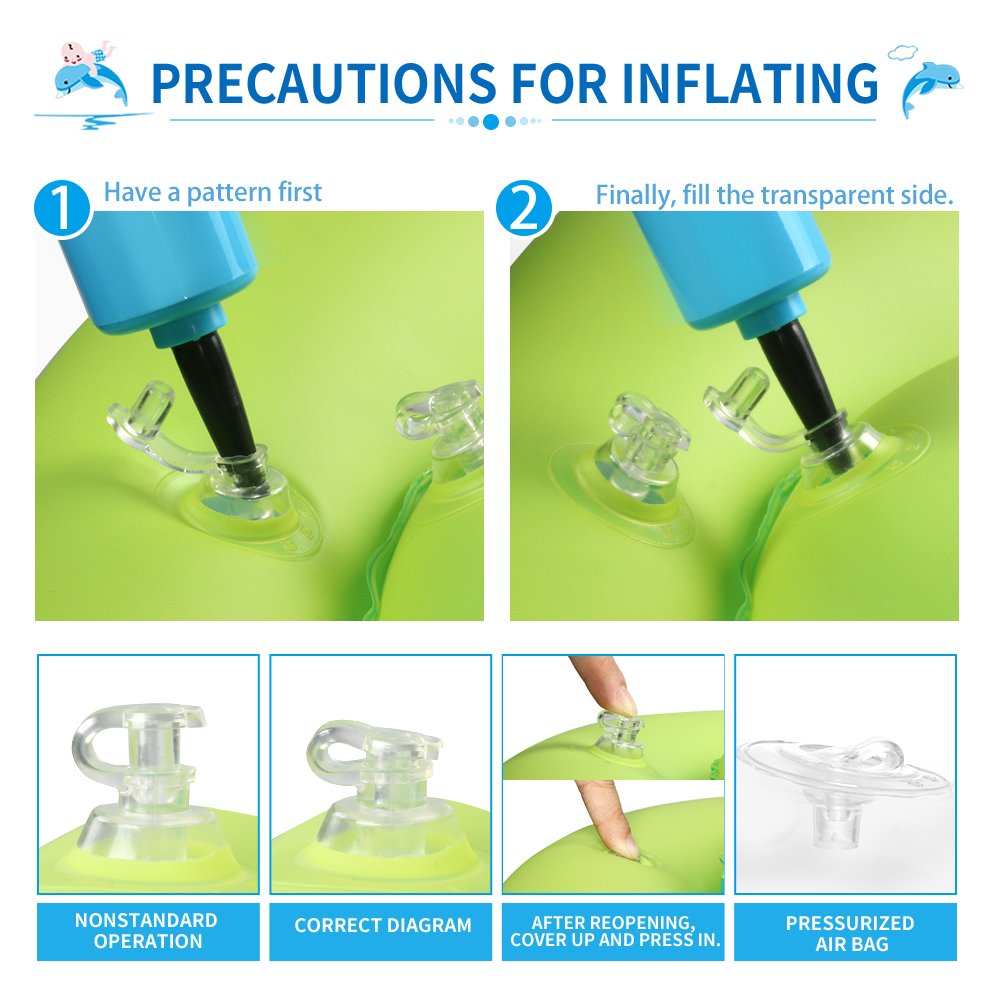 PRECAUTIONS FOR INFLATING

1 Have a pattern first

2 Finally, fill the transparent side.

NONSTANDARD OPERATION

CORRECT DIAGRAM

AFTER REOPENING, COVER UP AND PRESS IN.

PRESSURIZED AIR BAG