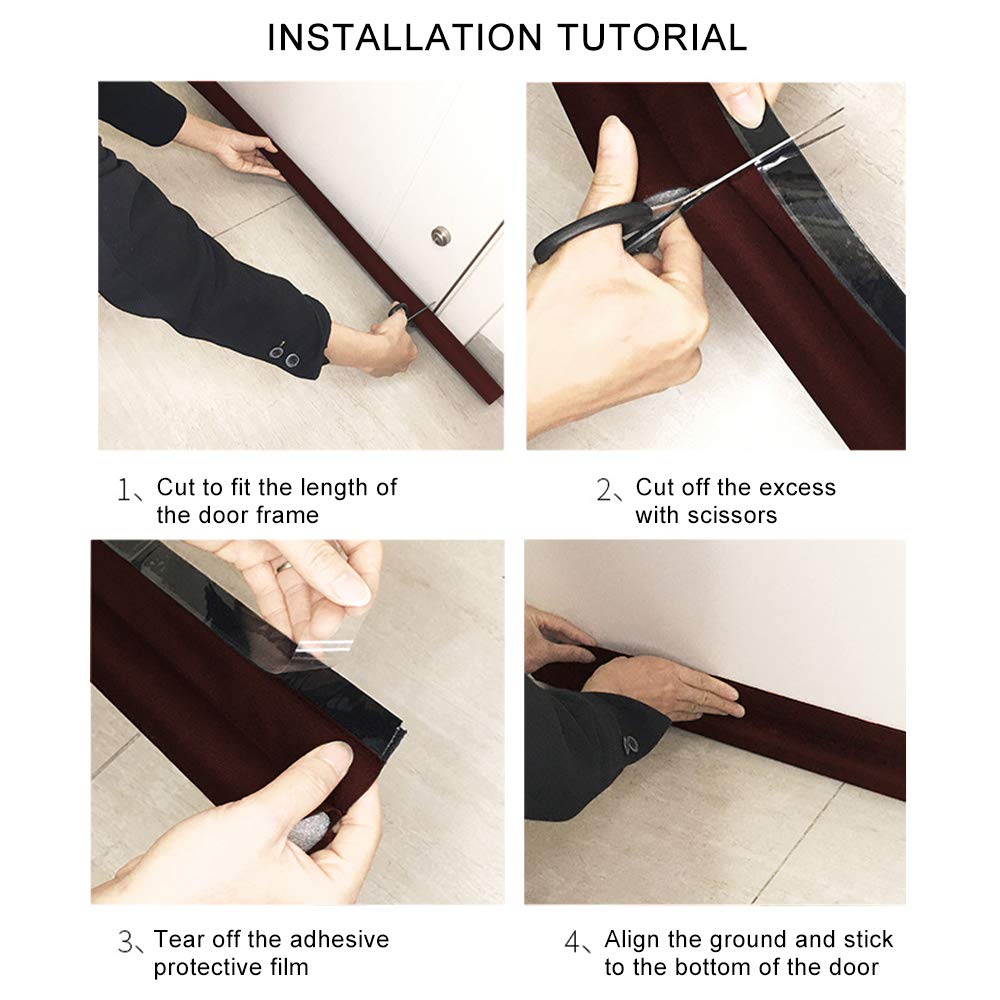 INSTALLATION TUTORIAL

1、Cut to fit the length of the door frame

2、Cut off the excess with scissors

3、Tear off the adhesive protective film

4、Align the ground and stick to the bottom of the door