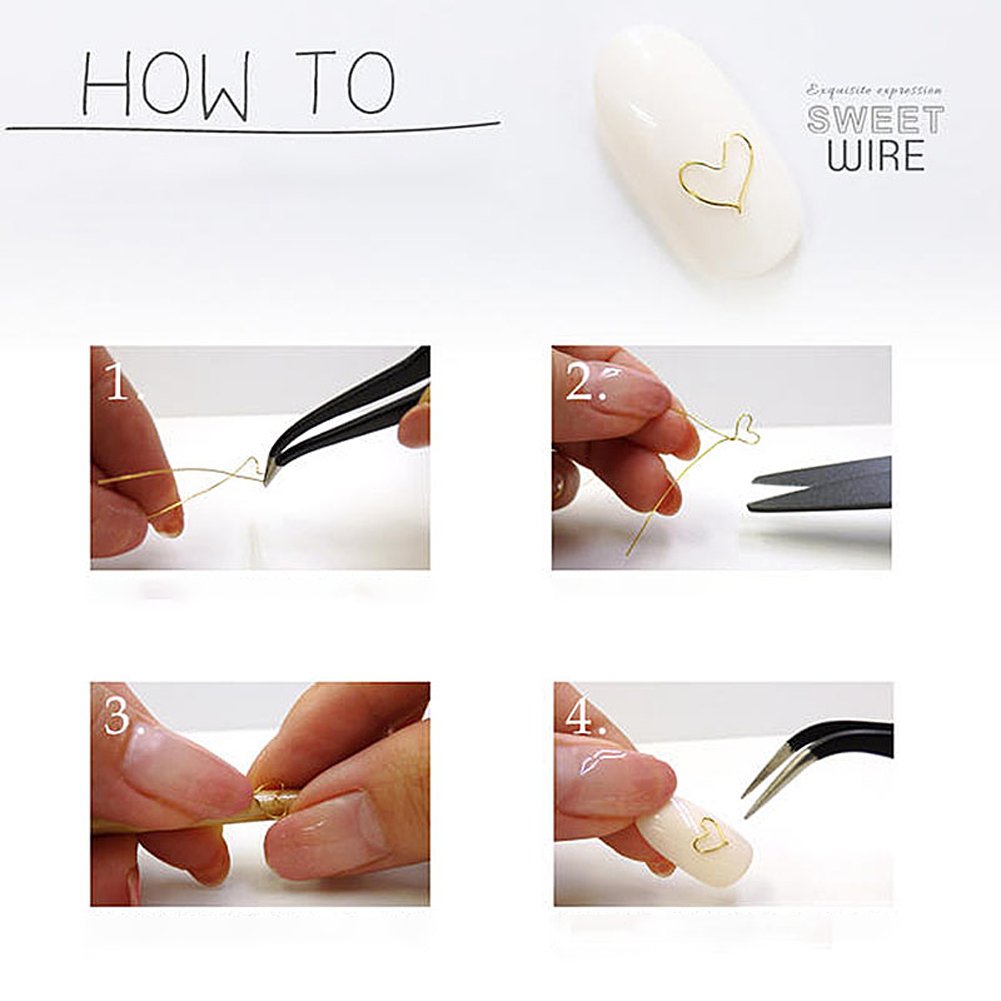 HOW TO

Exquisite expression
SWEET
WIRE

1.

2.

3.

4.