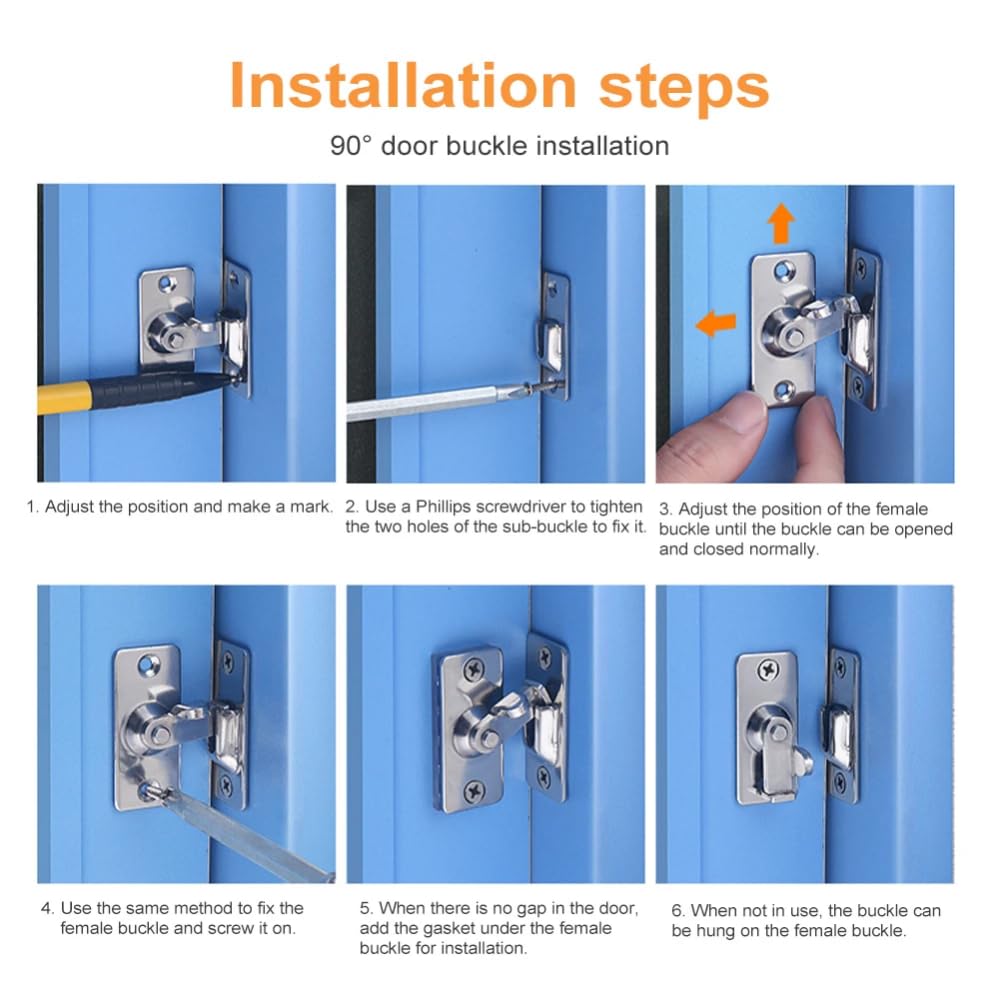 Installation steps

90° door buckle installation

1. Adjust the position and make a mark.

2. Use a Phillips screwdriver to tighten the two holes of the sub-buckle to fix it.

3. Adjust the position of the female buckle until the buckle can be opened and closed normally.

4. Use the same method to fix the female buckle and screw it on.

5. When there is no gap in the door, add the gasket under the female buckle for installation.

6. When not in use, the buckle can be hung on the female buckle.