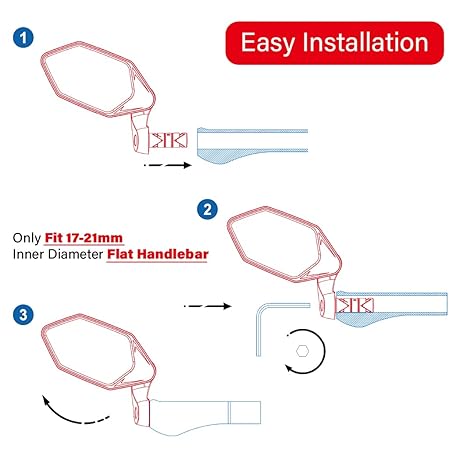 1

Easy Installation

2

Only Fit 17-21mm
Inner Diameter Flat Handlebar

3