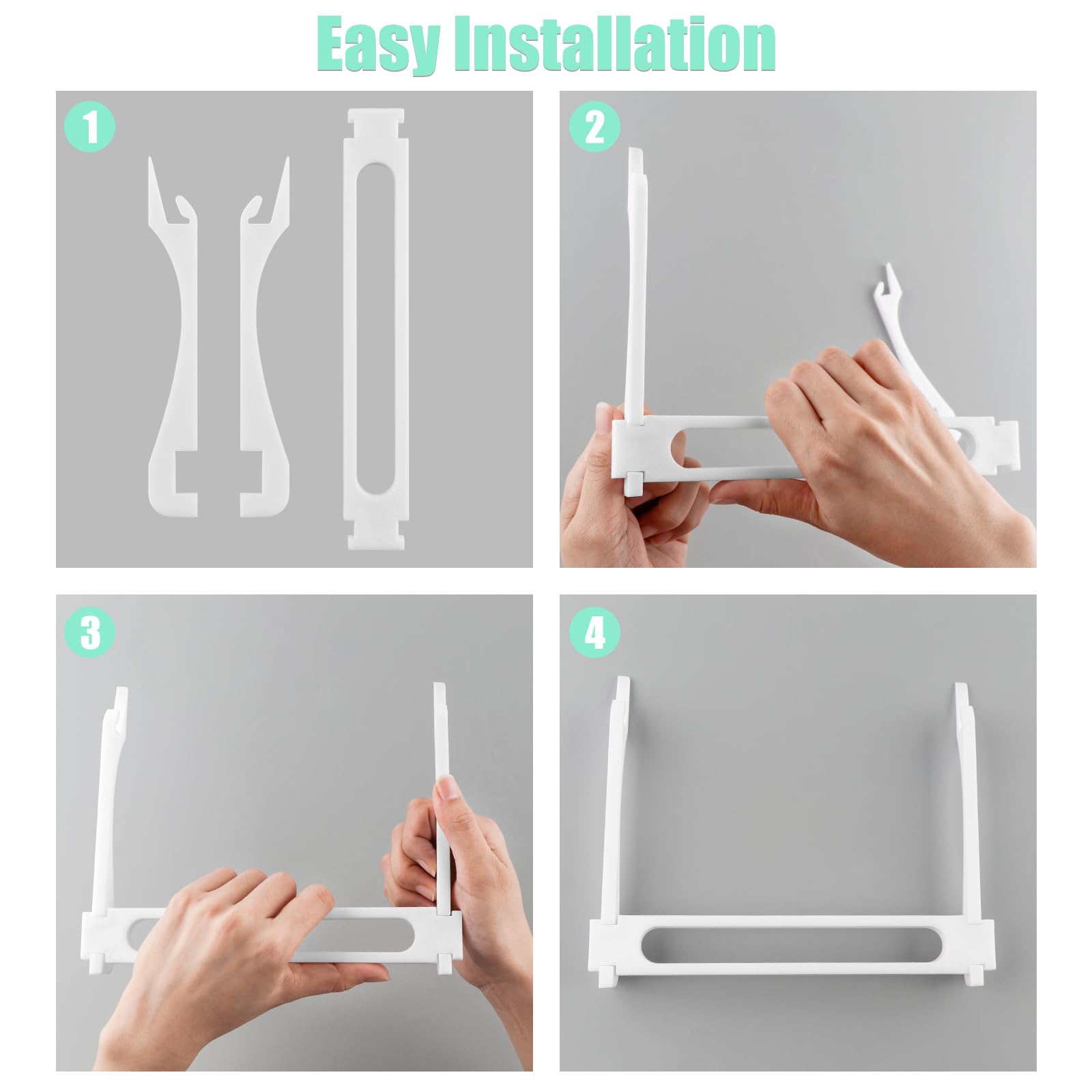 Easy Installation

1

2

3

4