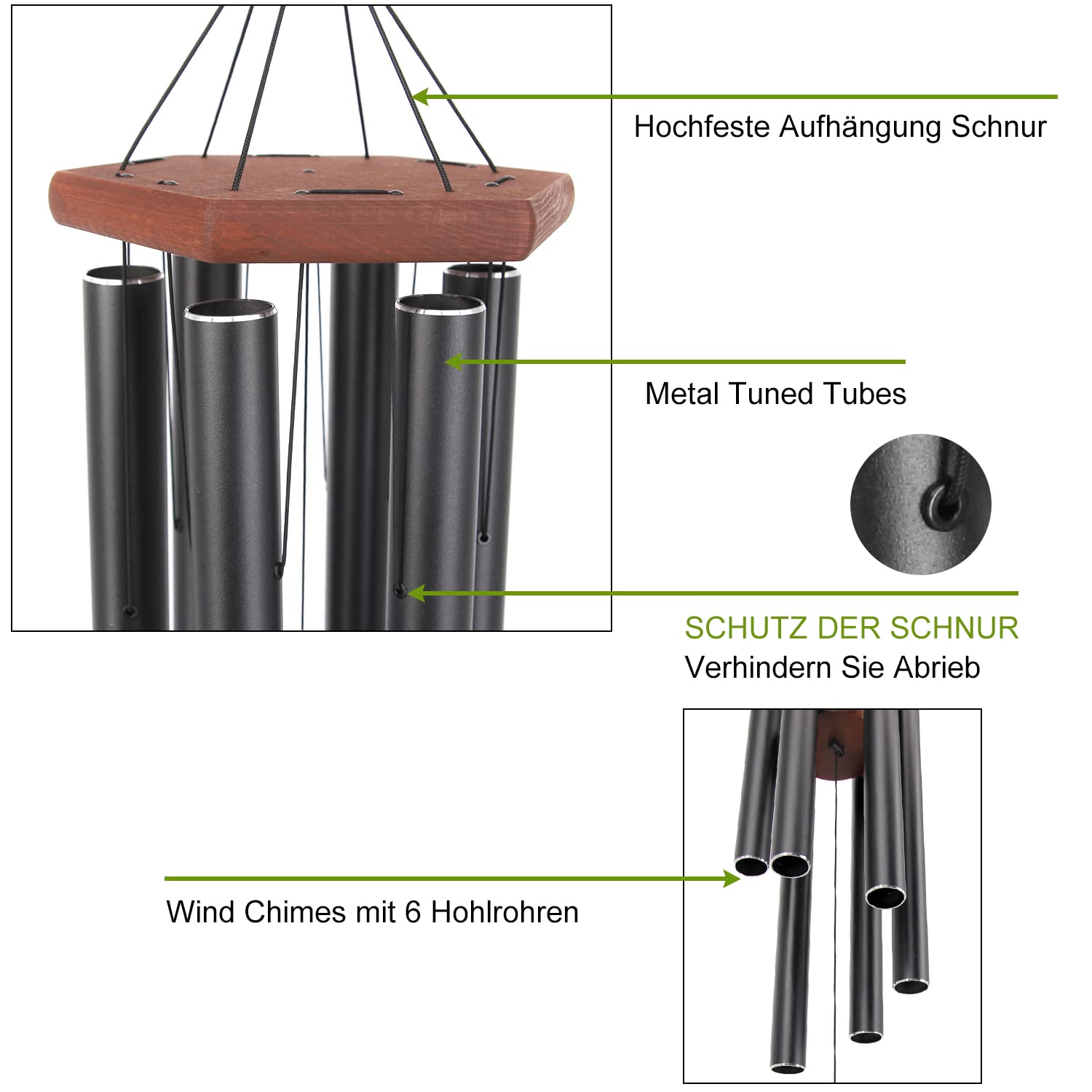 Hochfeste Aufhängung Schnur

Metal Tuned Tubes

SCHUTZ DER SCHNUR
Verhindern Sie Abrieb

Wind Chimes mit 6 Hohlrohren