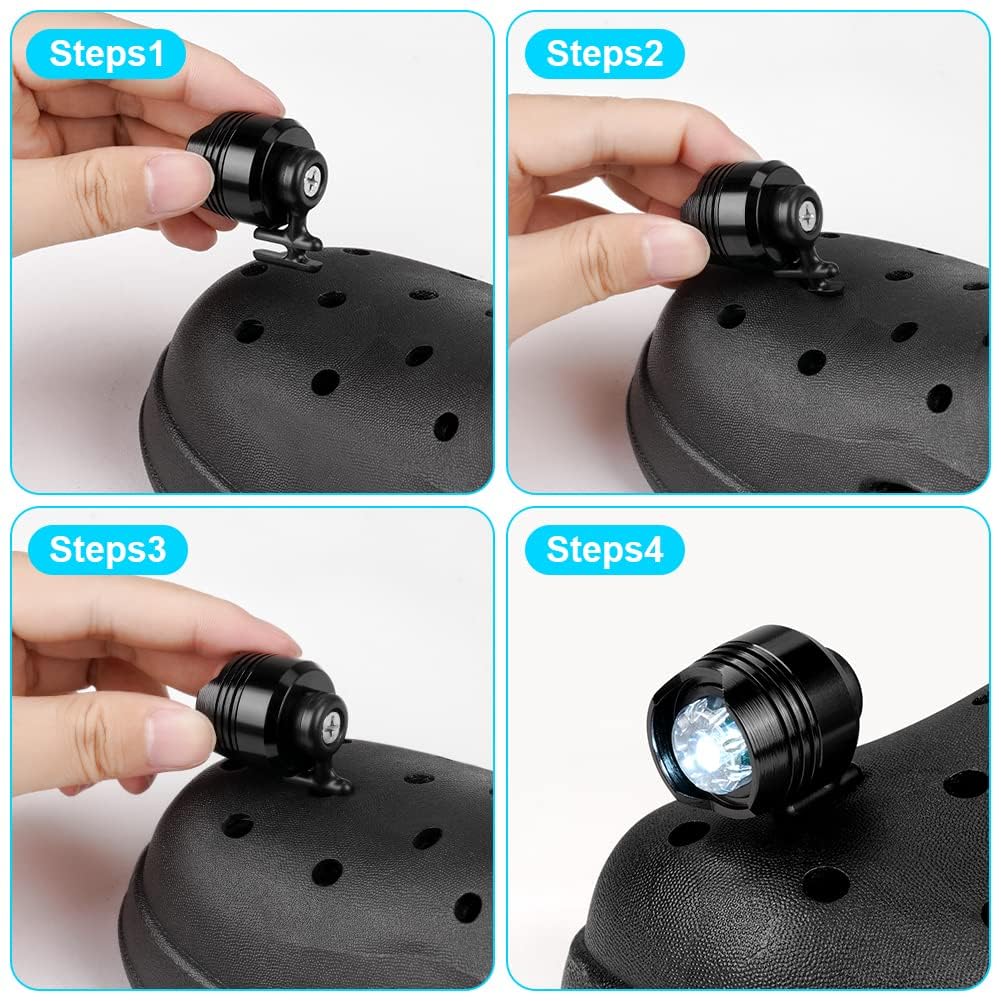 Steps1

Steps2

Steps3

Steps4