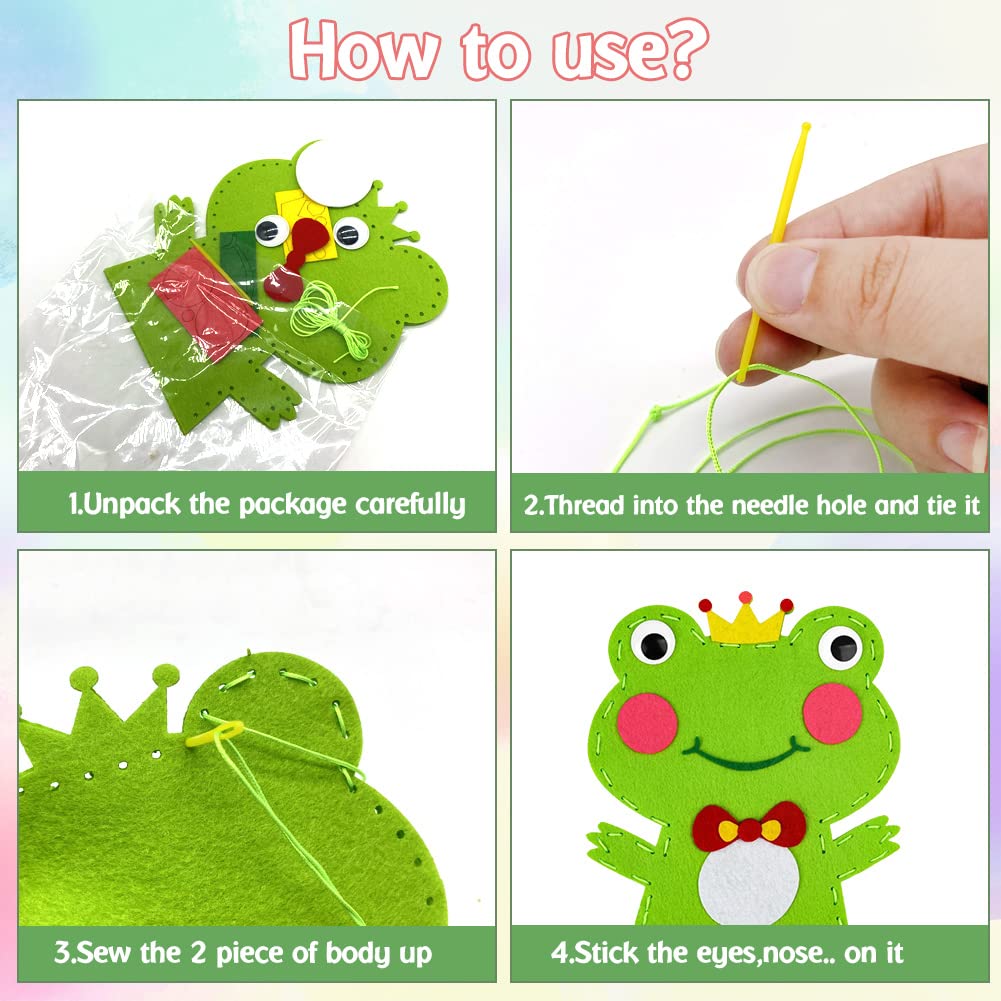 How to use?

1.Unpack the package carefully

2.Thread into the needle hole and tie it

3.Sew the 2 piece of body up

4.Stick the eyes,nose.. on it