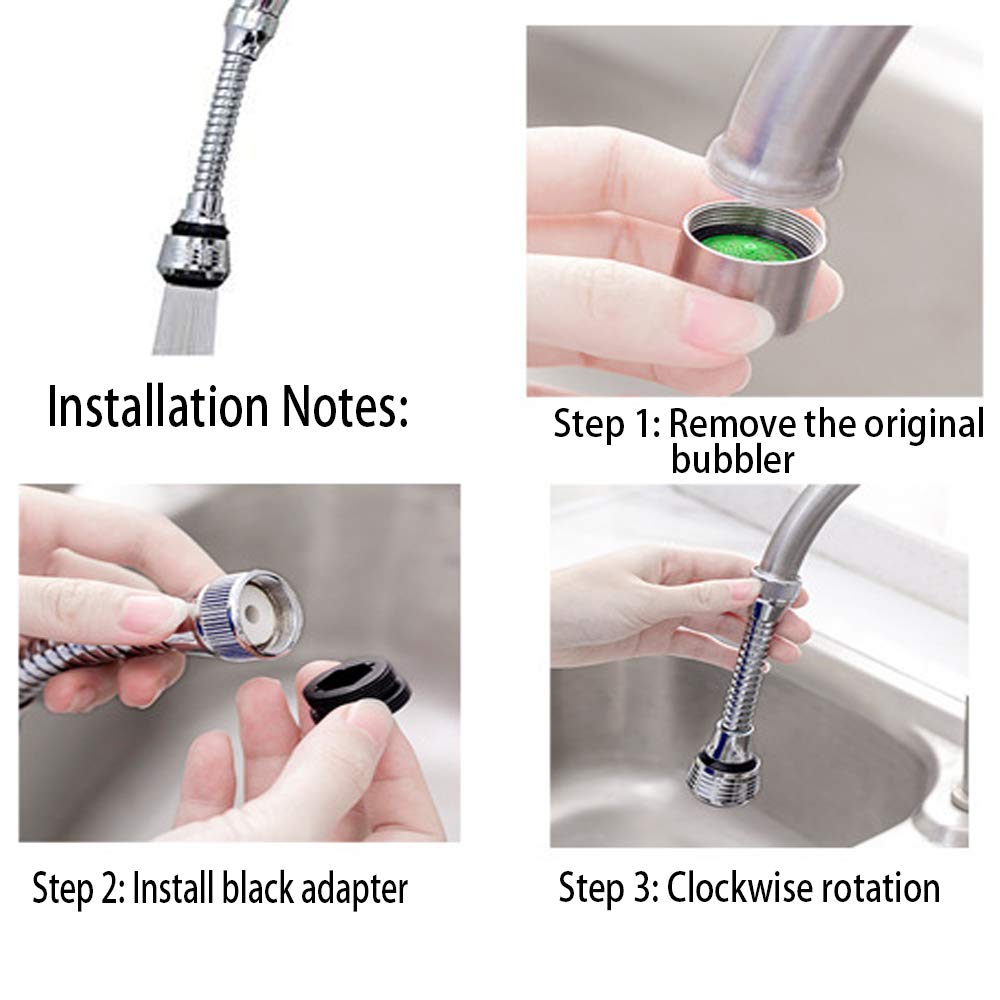 Installation Notes:

Step 1: Remove the original bubbler

Step 2: Install black adapter

Step 3: Clockwise rotation