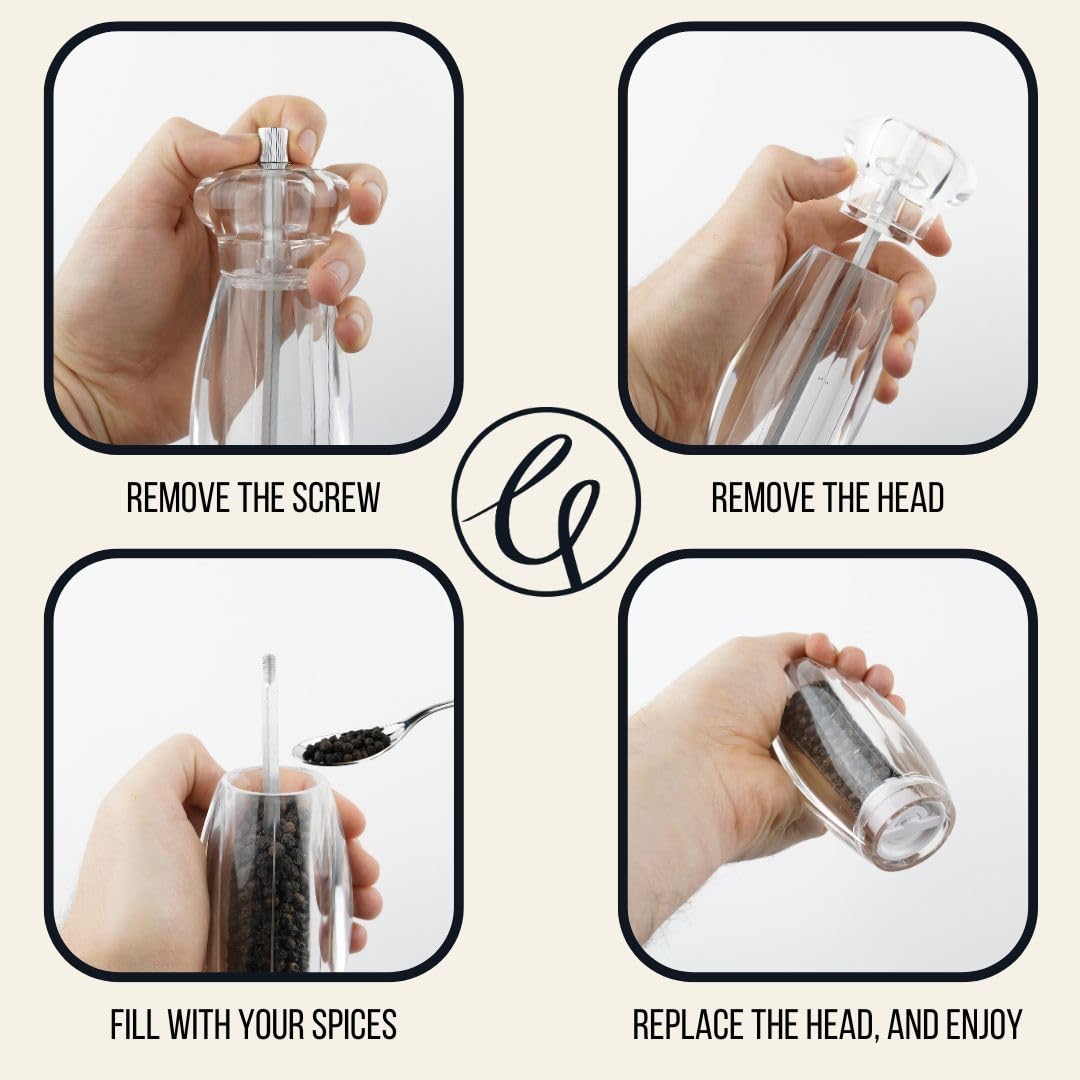 REMOVE THE SCREW

REMOVE THE HEAD

FILL WITH YOUR SPICES

REPLACE THE HEAD, AND ENJOY