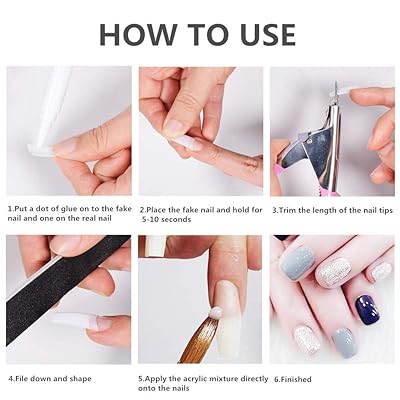 HOW TO USE

1.Put a dot of glue on to the fake nail and one on the real nail

2.Place the fake nail and hold for 5-10 seconds

3.Trim the length of the nail tips

4.File down and shape

5.Apply the acrylic mixture directly onto the nails

6.Finished