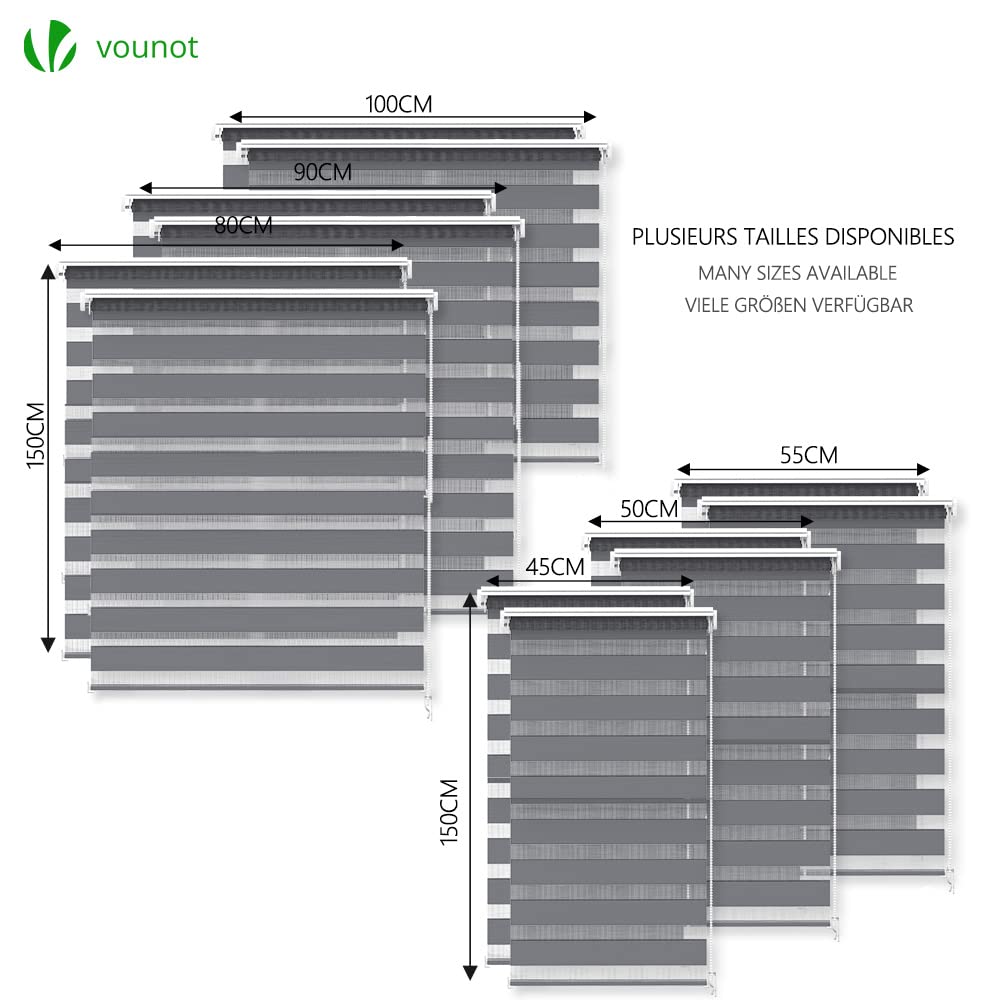 vounot

100CM
90CM
80CM
150CM

PLUSIEURS TAILLES DISPONIBLES
MANY SIZES AVAILABLE
VIELE GRÖßEN VERFÜGBAR

55CM
50CM
45CM
150CM