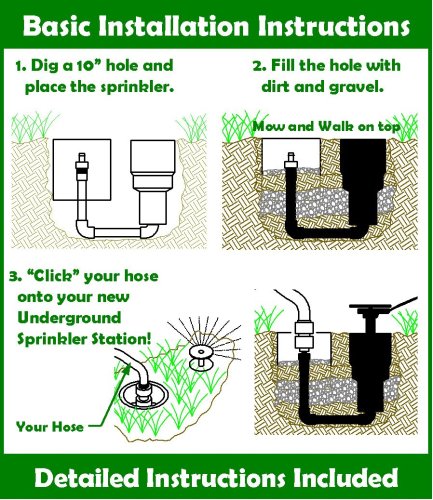 Basic Installation Instructions

1. Dig a 10" hole and place the sprinkler.

2. Fill the hole with dirt and gravel.

Mow and Walk on top

3. "Click" your hose onto your new Underground Sprinkler Station!

Your Hose

Detailed Instructions Included