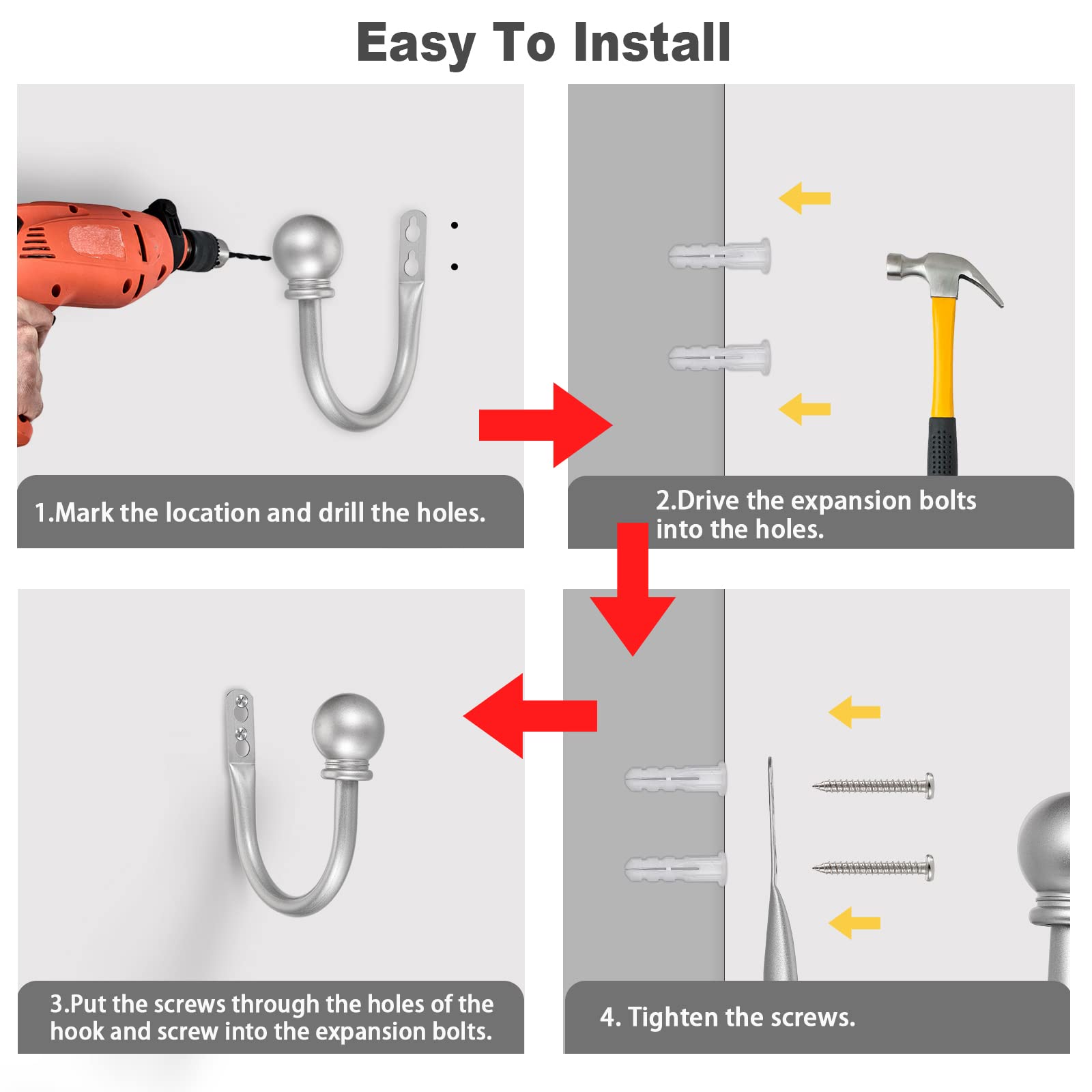 Easy To Install

1.Mark the location and drill the holes.

2.Drive the expansion bolts into the holes.

3.Put the screws through the holes of the hook and screw into the expansion bolts.

4. Tighten the screws.