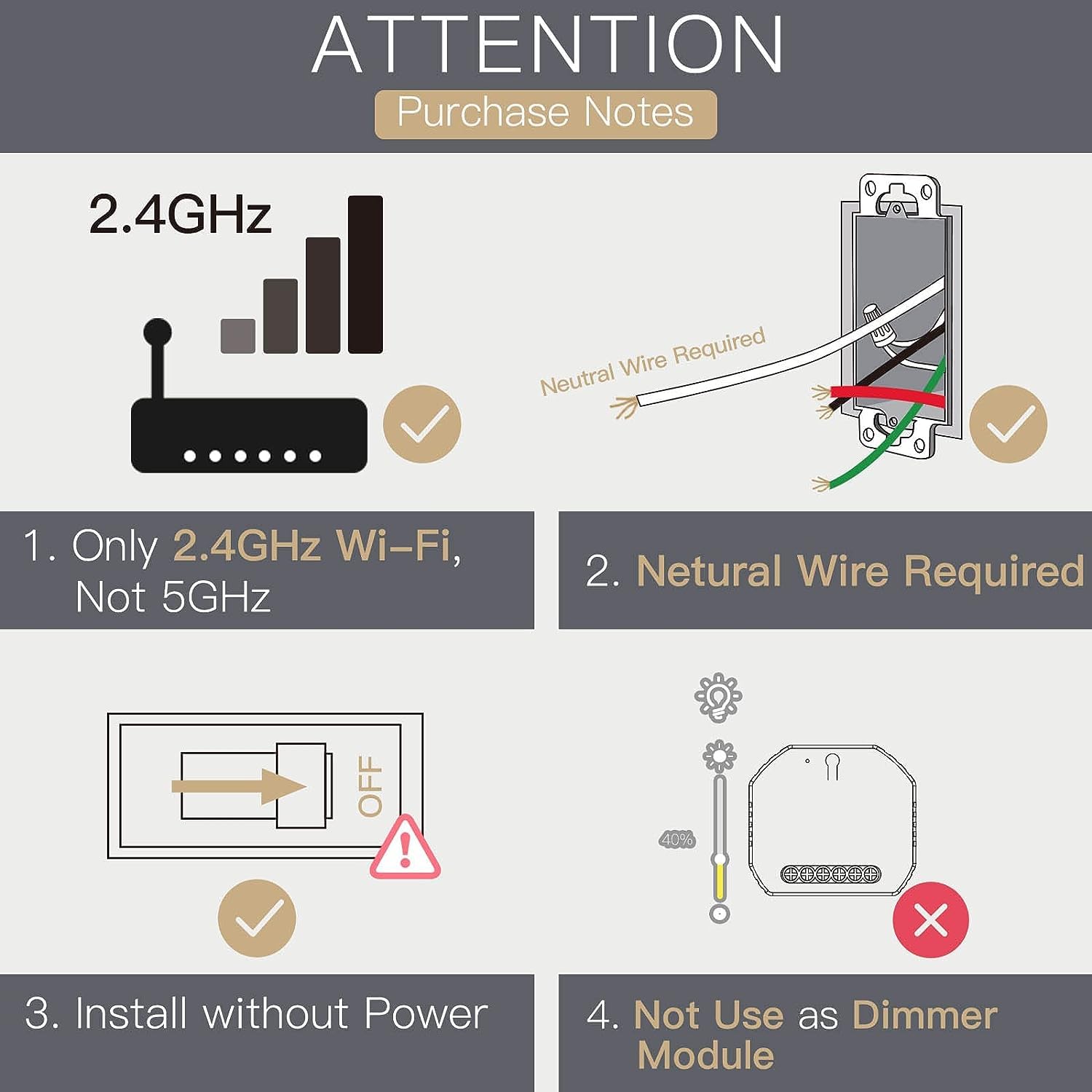 ATTENTION

Purchase Notes

2.4GHz

Neutral Wire Required

1. Only 2.4GHz Wi-Fi, Not 5GHz

2. Netural Wire Required

OFF

40%

3. Install without Power

4. Not Use as Dimmer Module