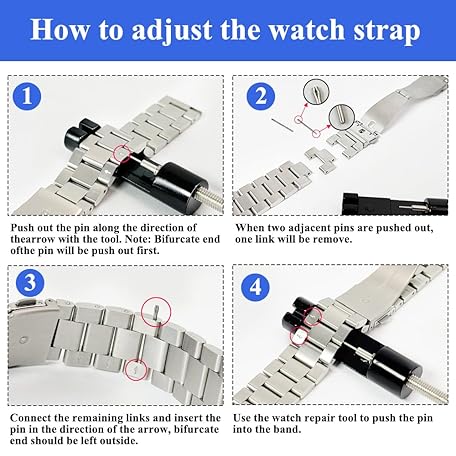 How to adjust the watch strap

1

Push out the pin along the direction of thearrow with the tool. Note: Bifurcate end ofthe pin will be push out first.

2

When two adjacent pins are pushed out, one link will be remove.

3

Connect the remaining links and insert the pin in the direction of the arrow, bifurcate end should be left outside.

4

Use the watch repair tool to push the pin into the band.