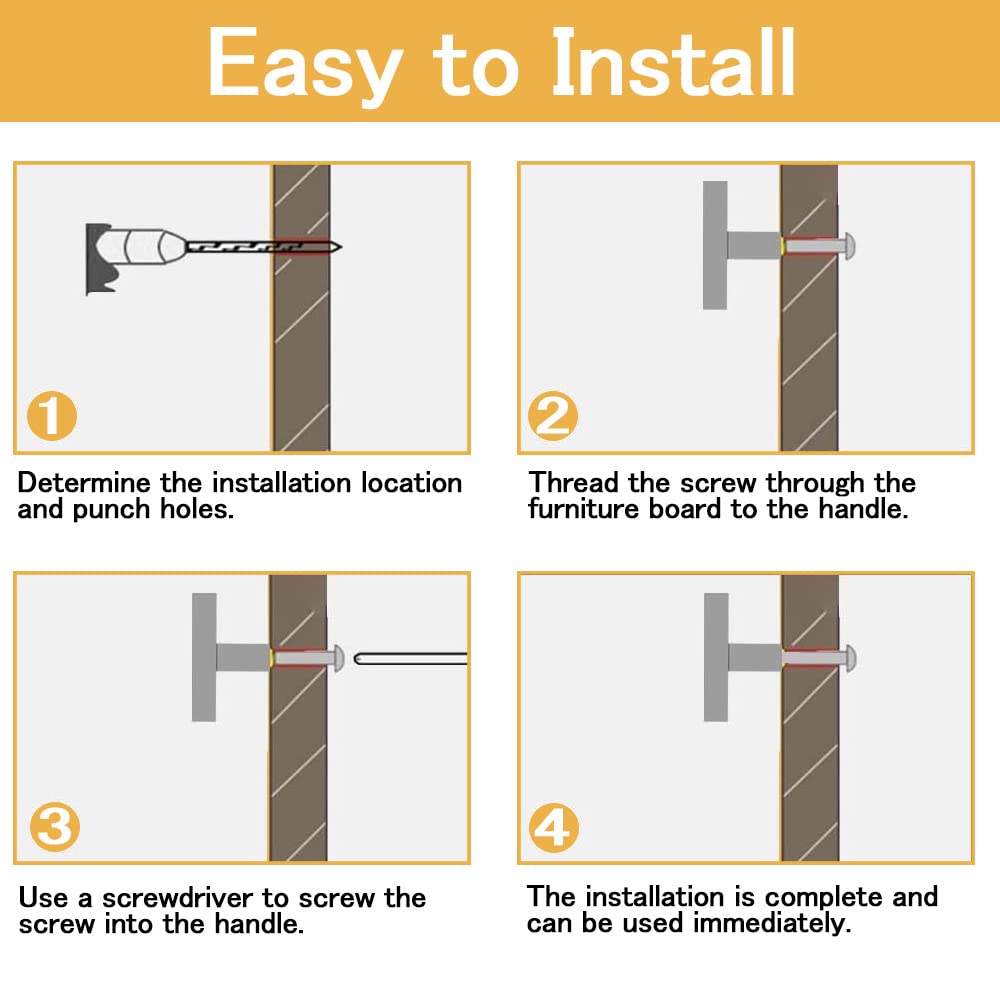 Easy to Install

1

Determine the installation location and punch holes.

2

Thread the screw through the furniture board to the handle.

3

Use a screwdriver to screw the screw into the handle.

4

The installation is complete and can be used immediately.