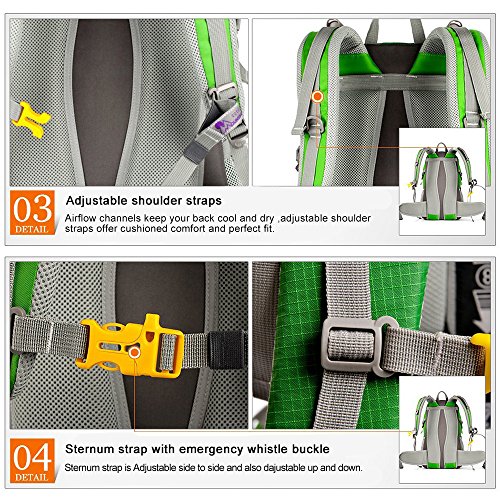 03
DETAIL

Adjustable shoulder straps

Airflow channels keep your back cool and dry ,adjustable shoulder straps offer cushioned comfort and perfect fit.

04
DETAIL

Sternum strap with emergency whistle buckle

Sternum strap is Adjustable side to side and also dajustable up and down.