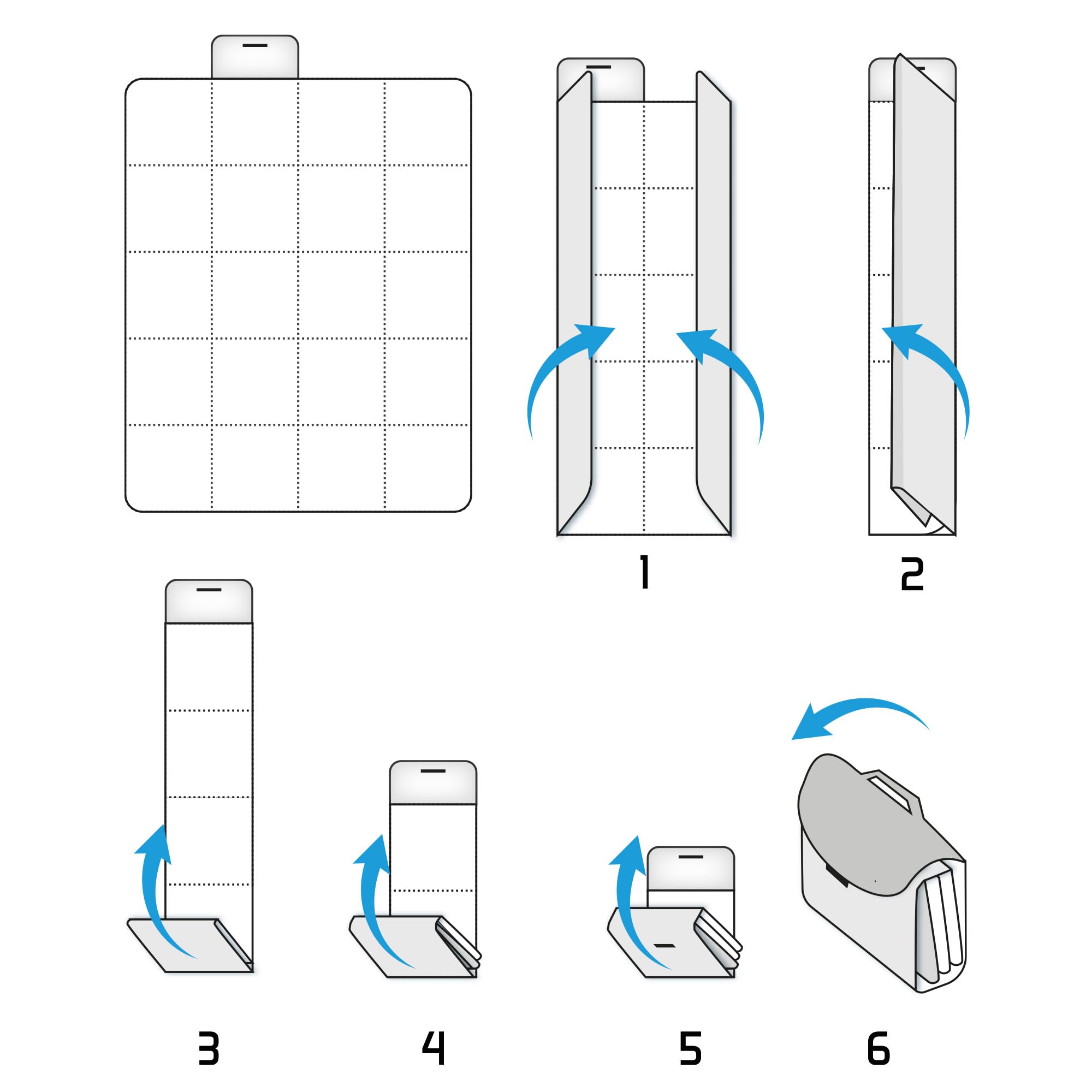 1

2

3

4

5

6