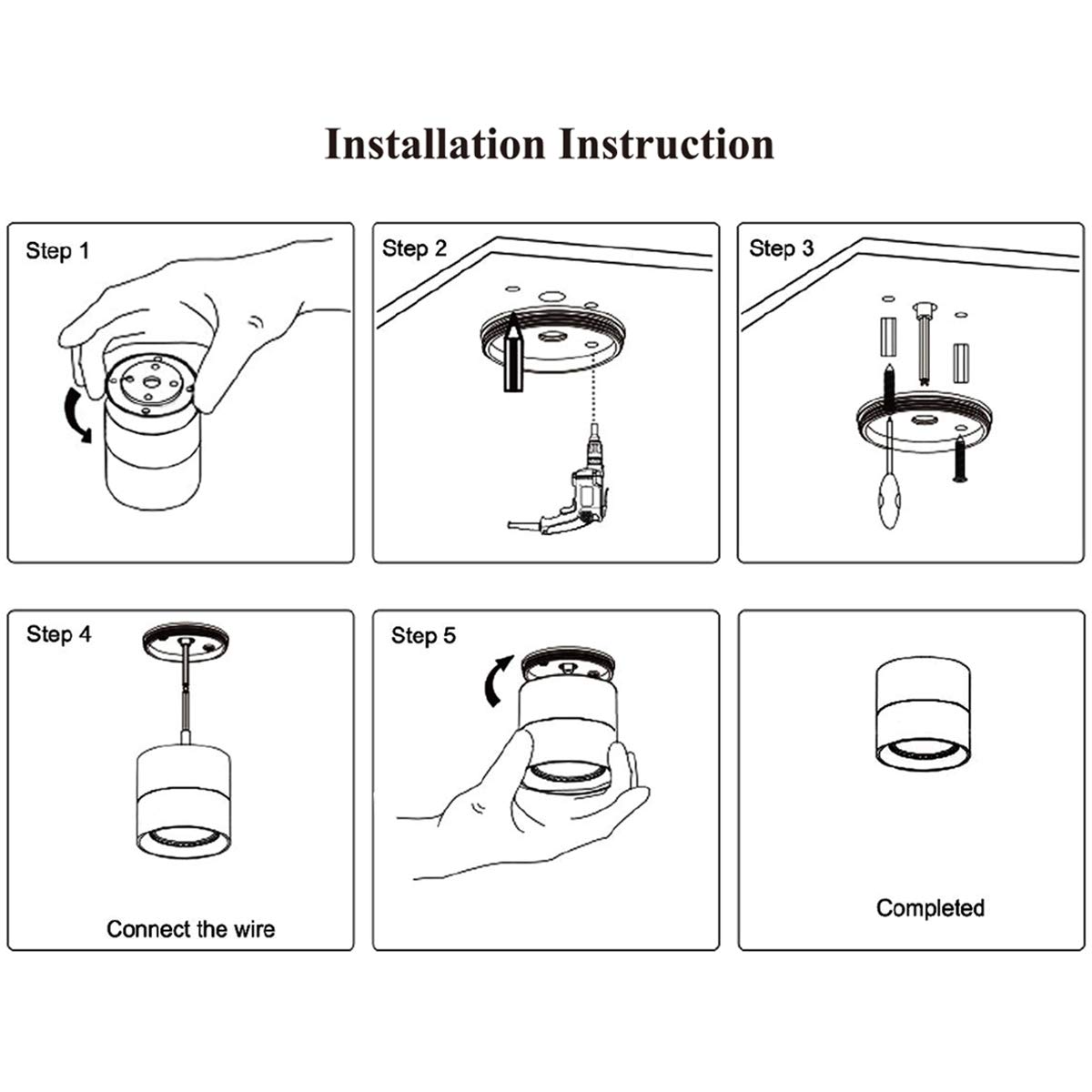 Installation Instruction

Step 1

Step 2

Step 3

Step 4

Connect the wire

Step 5

Completed