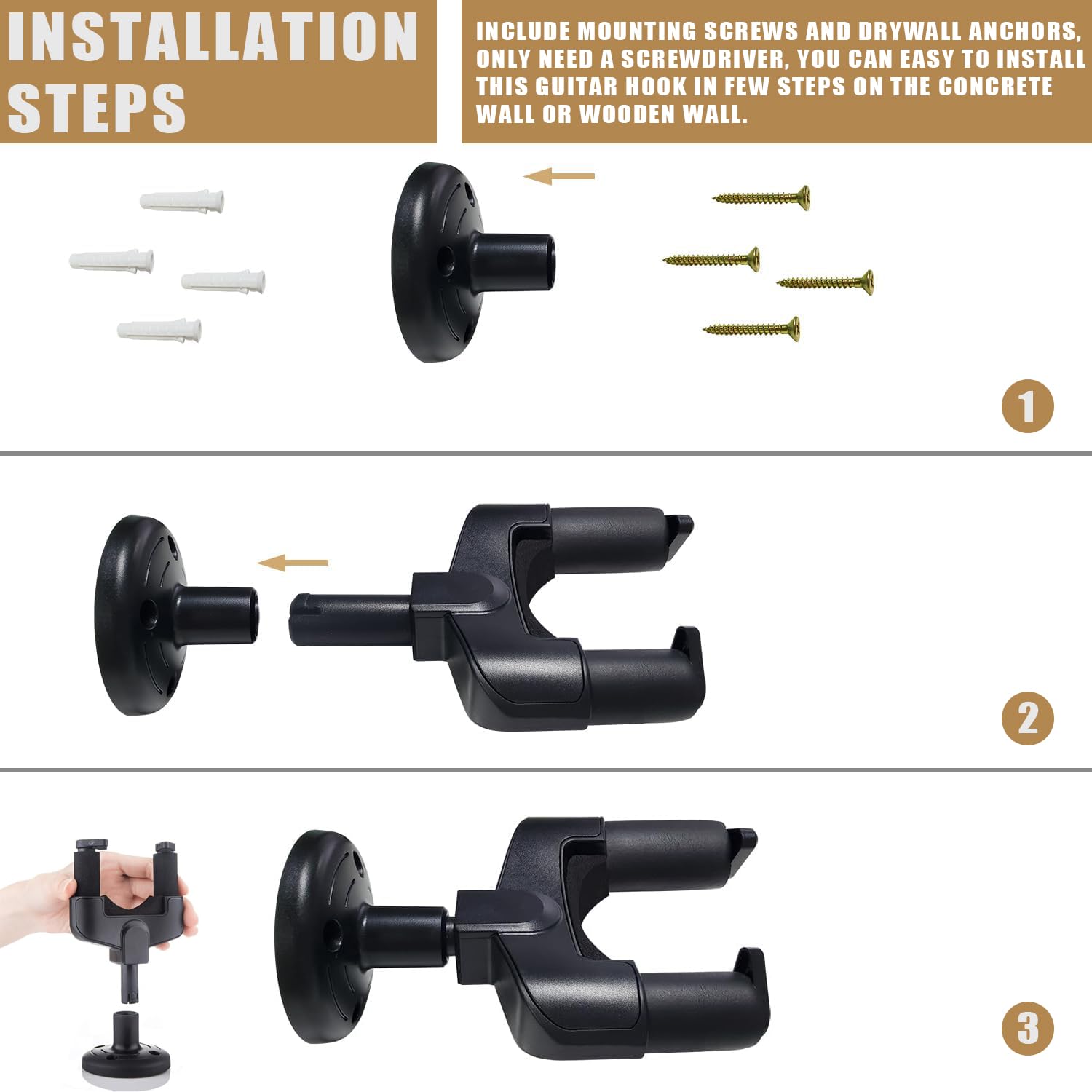 INSTALLATION STEPS

INCLUDE MOUNTING SCREWS AND DRYWALL ANCHORS, ONLY NEED A SCREWDRIVER, YOU CAN EASY TO INSTALL THIS GUITAR HOOK IN FEW STEPS ON THE CONCRETE WALL OR WOODEN WALL.

1

2

3