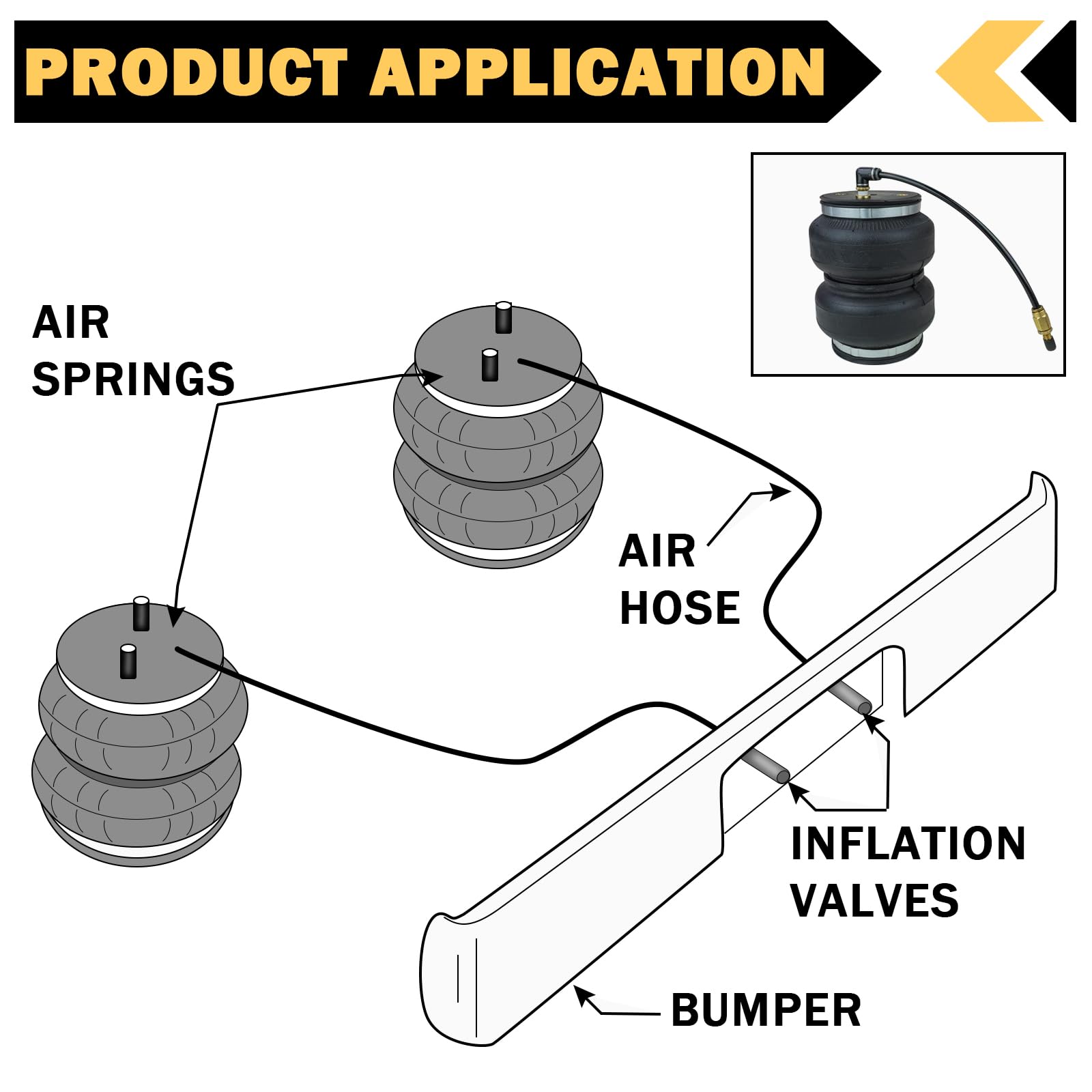 PRODUCT APPLICATION

AIR SPRINGS

AIR HOSE

INFLATION VALVES

BUMPER