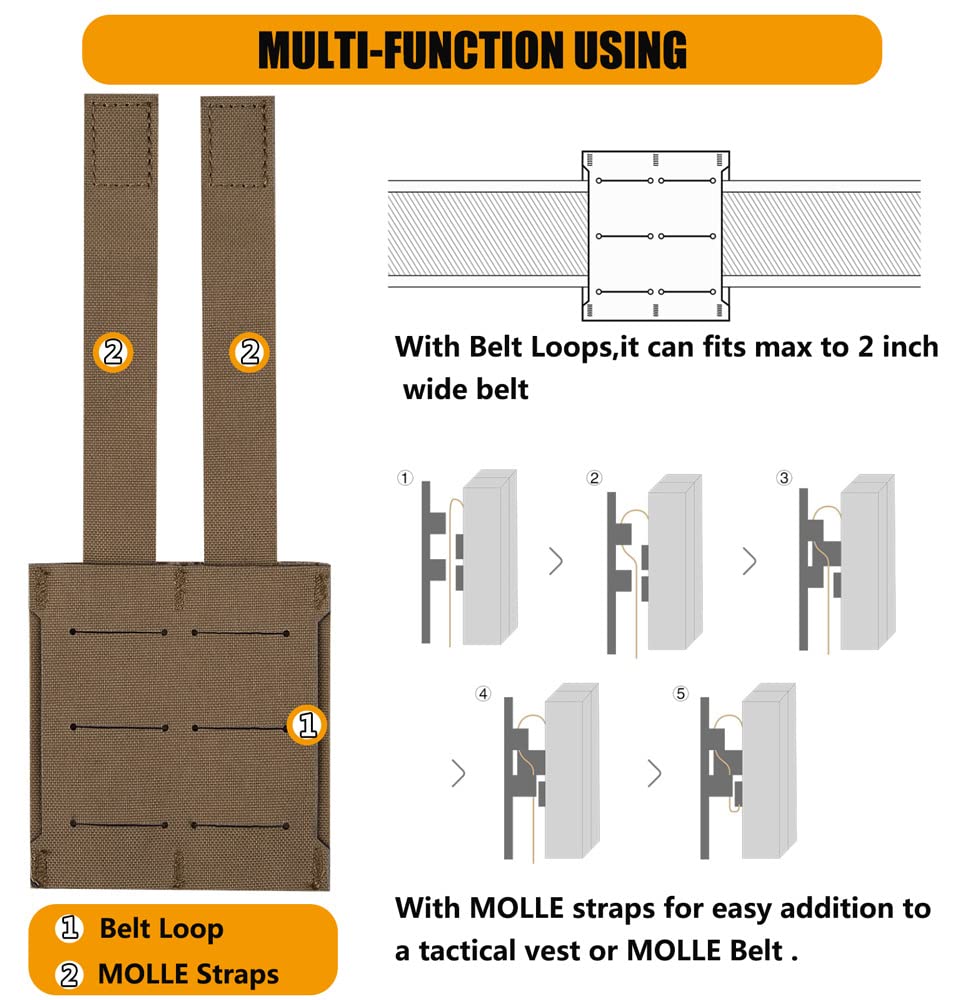 MULTI-FUNCTION USING

② ②

①

With Belt Loops,it can fits max to 2 inch wide belt

① ② ③

④ ⑤

With MOLLE straps for easy addition to a tactical vest or MOLLE Belt .

① Belt Loop
② MOLLE Straps