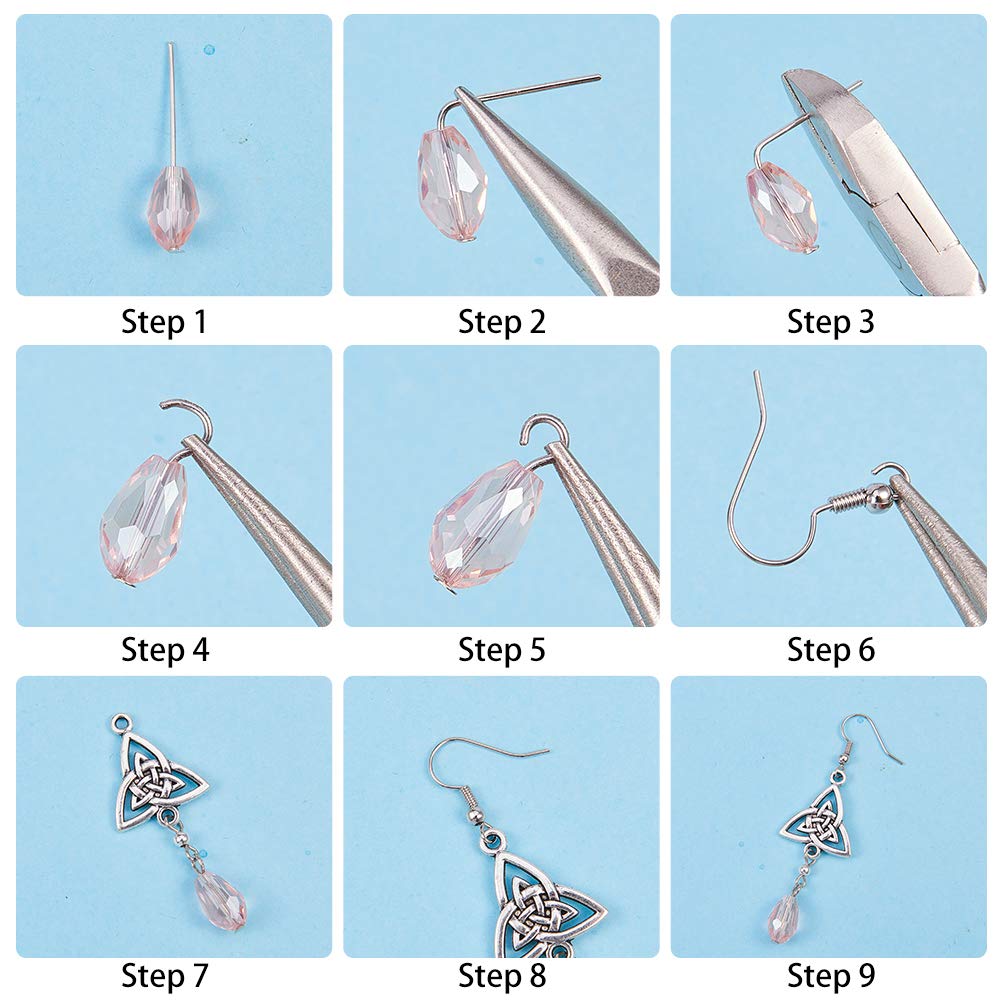 Step 1

Step 2

Step 3

Step 4

Step 5

Step 6

Step 7

Step 8

Step 9