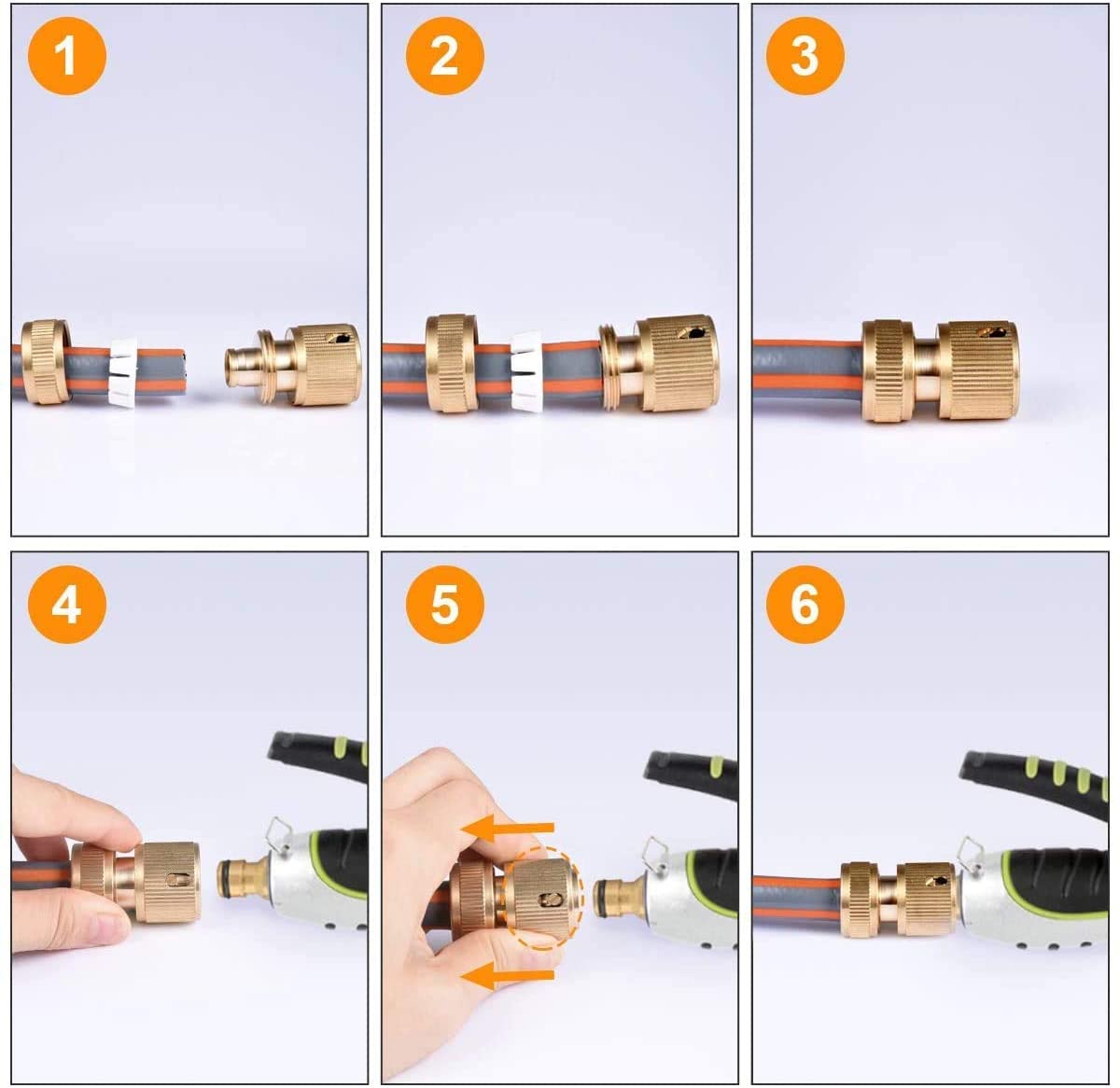 1

2

3

4

5

6