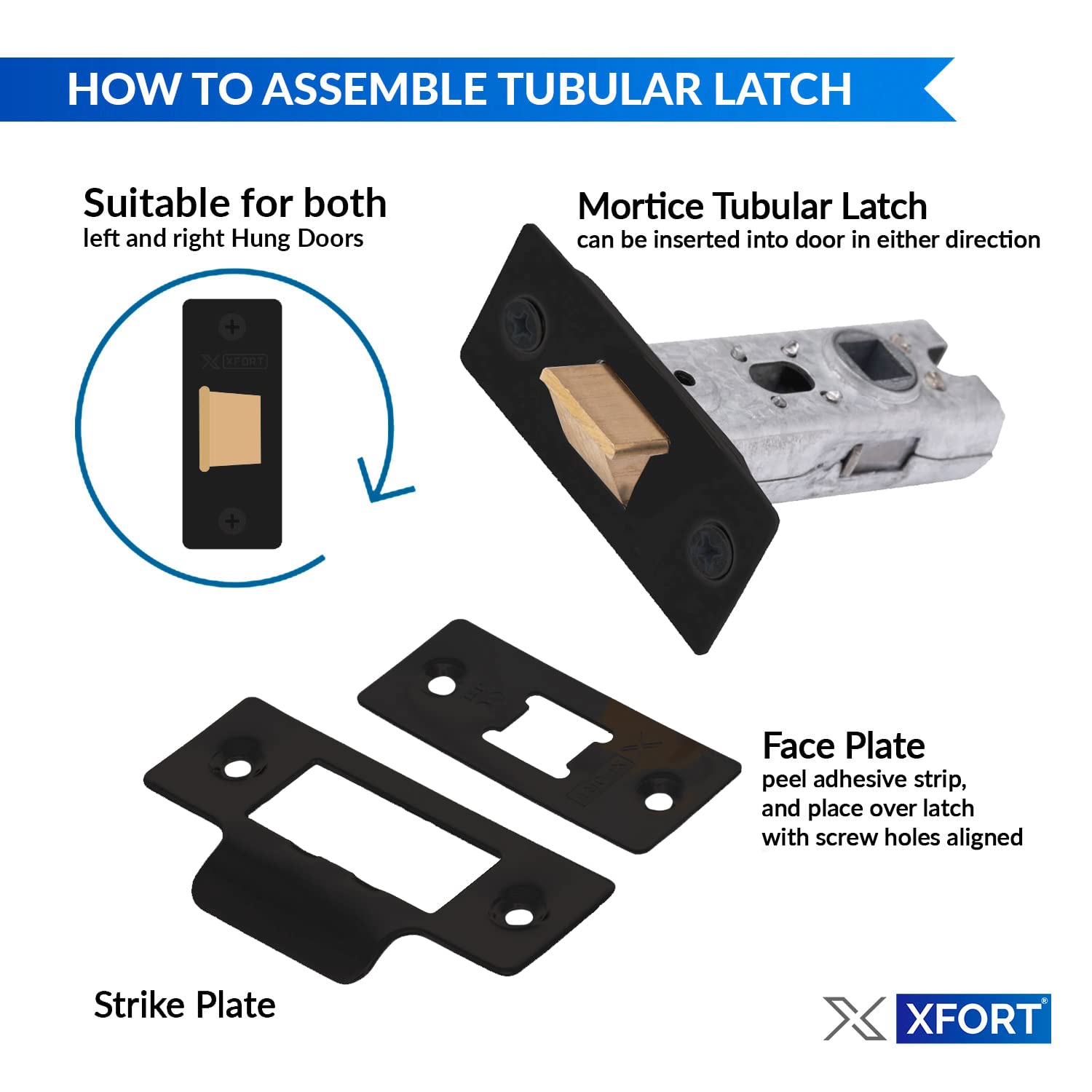 HOW TO ASSEMBLE TUBULAR LATCH

Suitable for both
left and right Hung Doors

XFORT

Mortice Tubular Latch
can be inserted into door in either direction

Face Plate
peel adhesive strip, and place over latch with screw holes aligned

Strike Plate

XFORT®