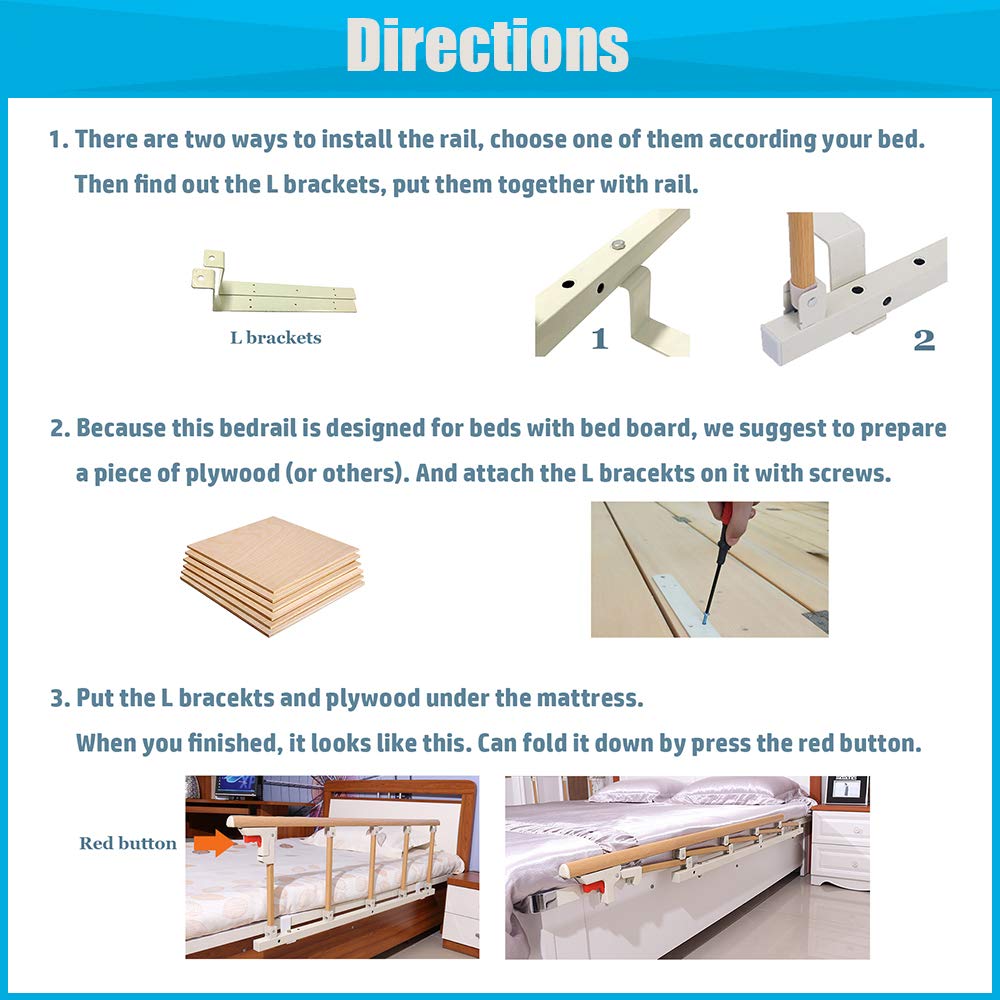 Directions

1. There are two ways to install the rail, choose one of them according your bed. Then find out the L brackets, put them together with rail.

L brackets

1

2

2. Because this bedrail is designed for beds with bed board, we suggest to prepare a piece of plywood (or others). And attach the L bracekts on it with screws.

3. Put the L bracekts and plywood under the mattress. When you finished, it looks like this. Can fold it down by press the red button.

Red button