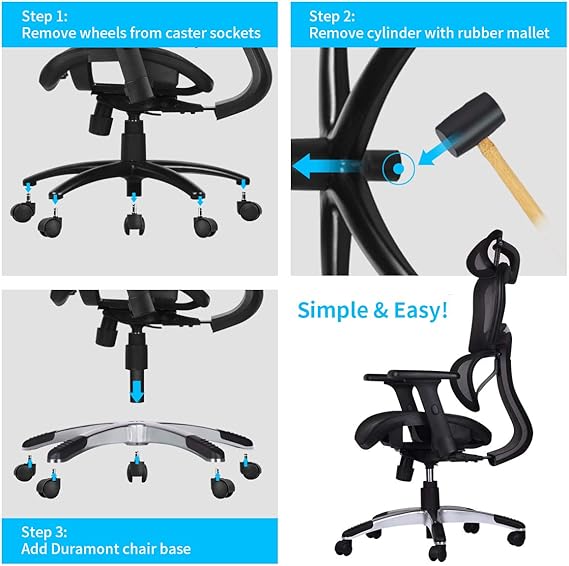 Step 1:
Remove wheels from caster sockets

Step 2:
Remove cylinder with rubber mallet

Simple & Easy!

Step 3:
Add Duramont chair base