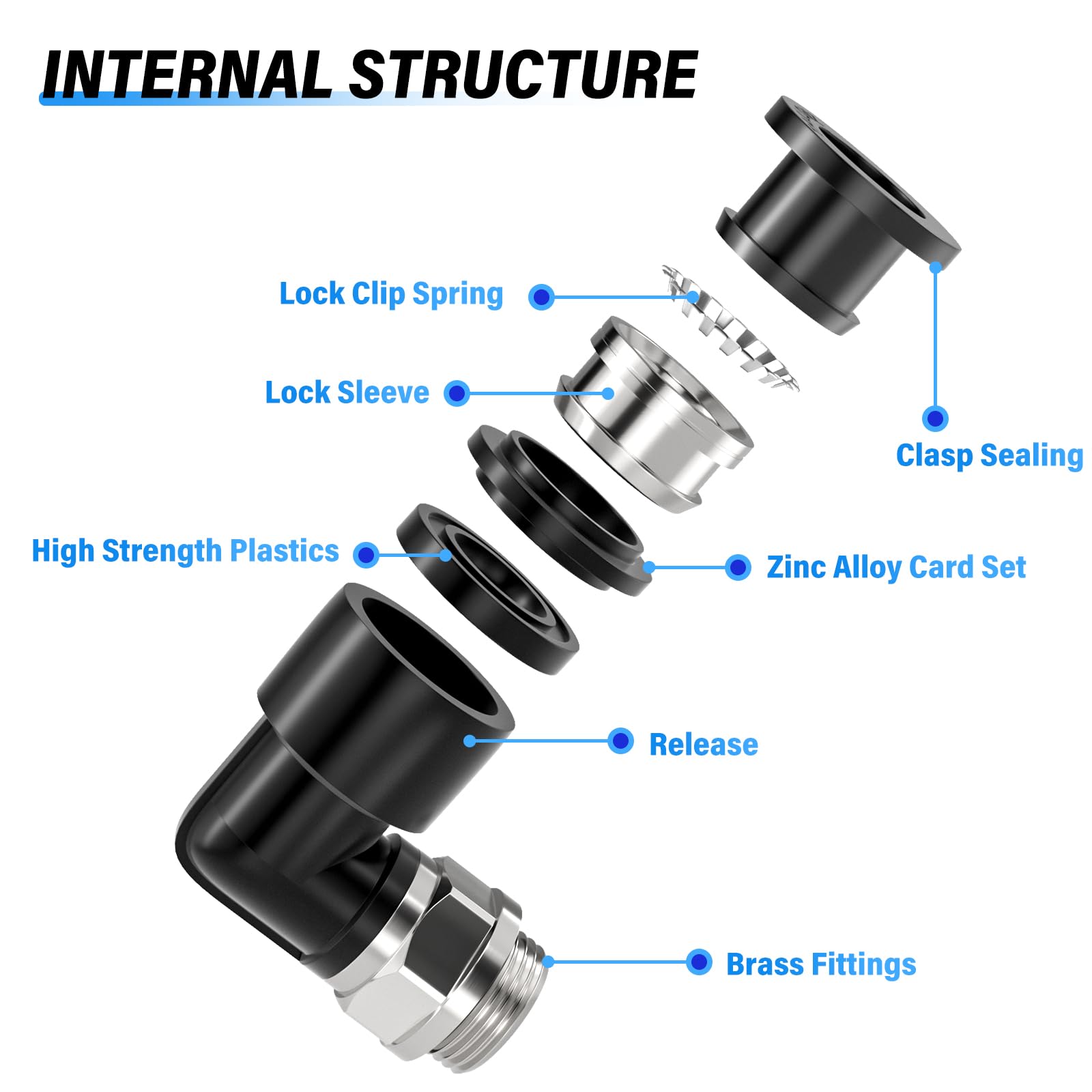 INTERNAL STRUCTURE

Lock Clip Spring

Lock Sleeve

Clasp Sealing

High Strength Plastics

Zinc Alloy Card Set

Release

Brass Fittings